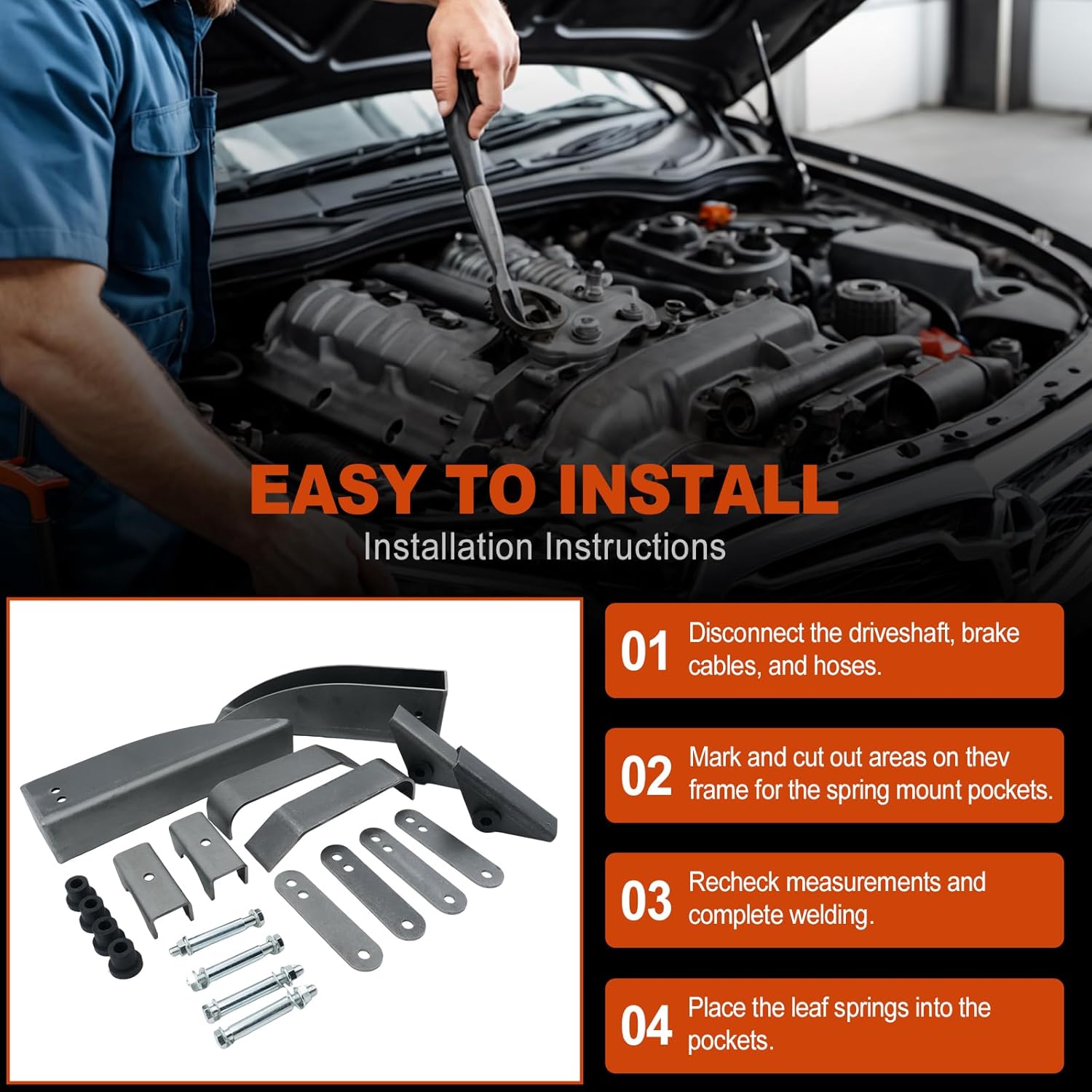 EASY TO INSTALL

Installation Instructions

01 Disconnect the driveshaft, brake cables, and hoses.

02 Mark and cut out areas on thev frame for the spring mount pockets.

03 Recheck measurements and complete welding.

04 Place the leaf springs into the pockets.