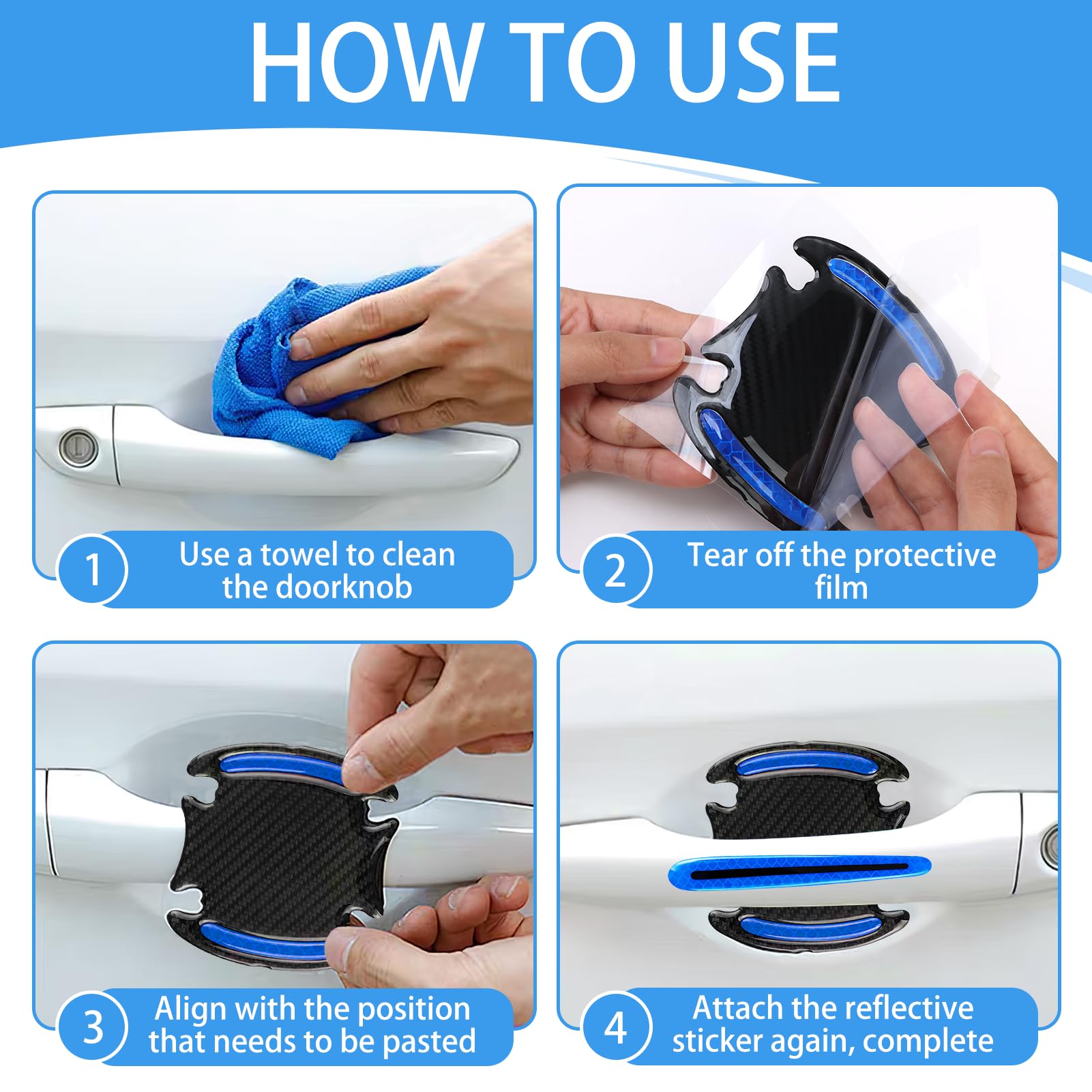 HOW TO USE

1 Use a towel to clean the doorknob

2 Tear off the protective film

3 Align with the position that needs to be pasted

4 Attach the reflective sticker again, complete