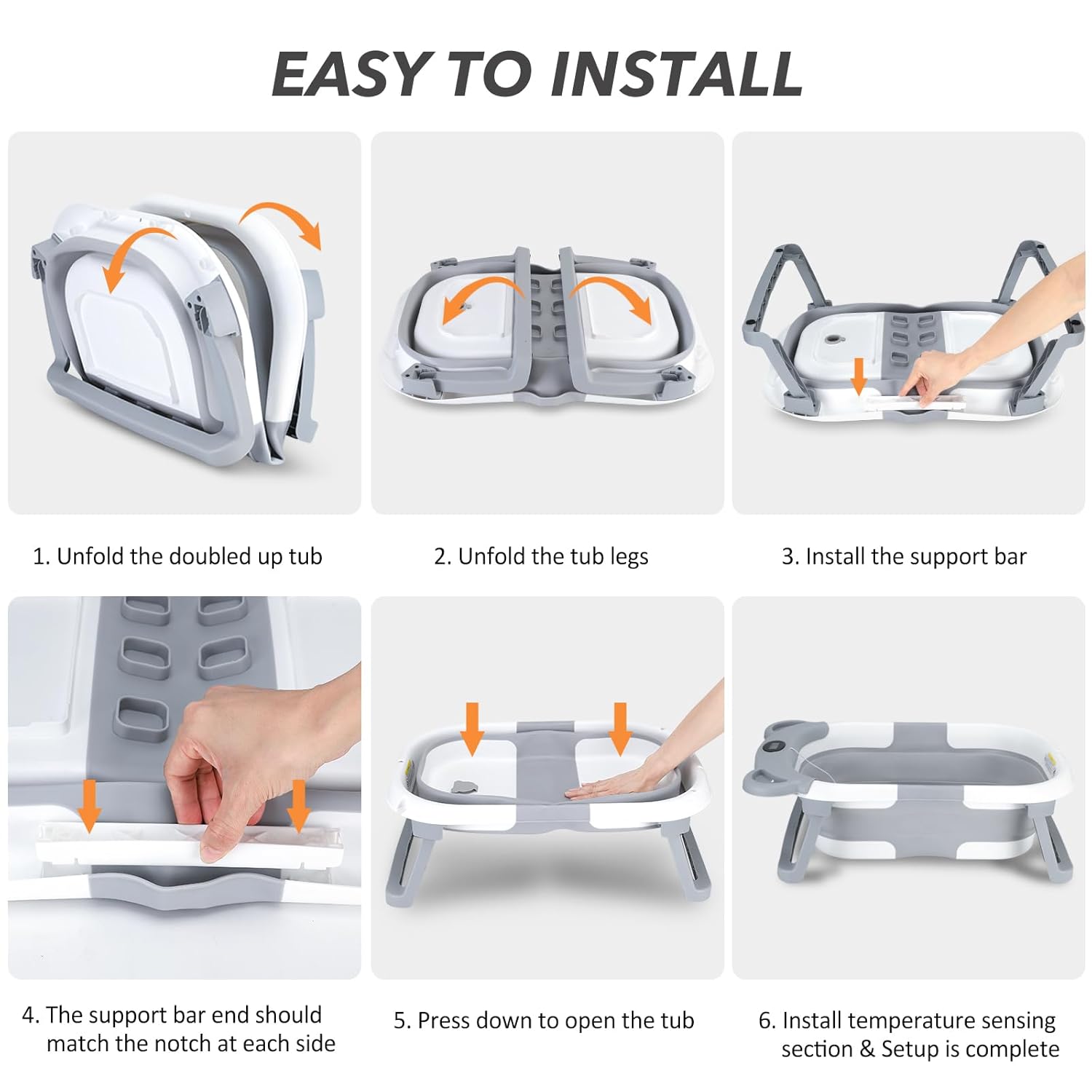 EASY TO INSTALL

1. Unfold the doubled up tub

2. Unfold the tub legs

3. Install the support bar

4. The support bar end should match the notch at each side

5. Press down to open the tub

6. Install temperature sensing section & Setup is complete