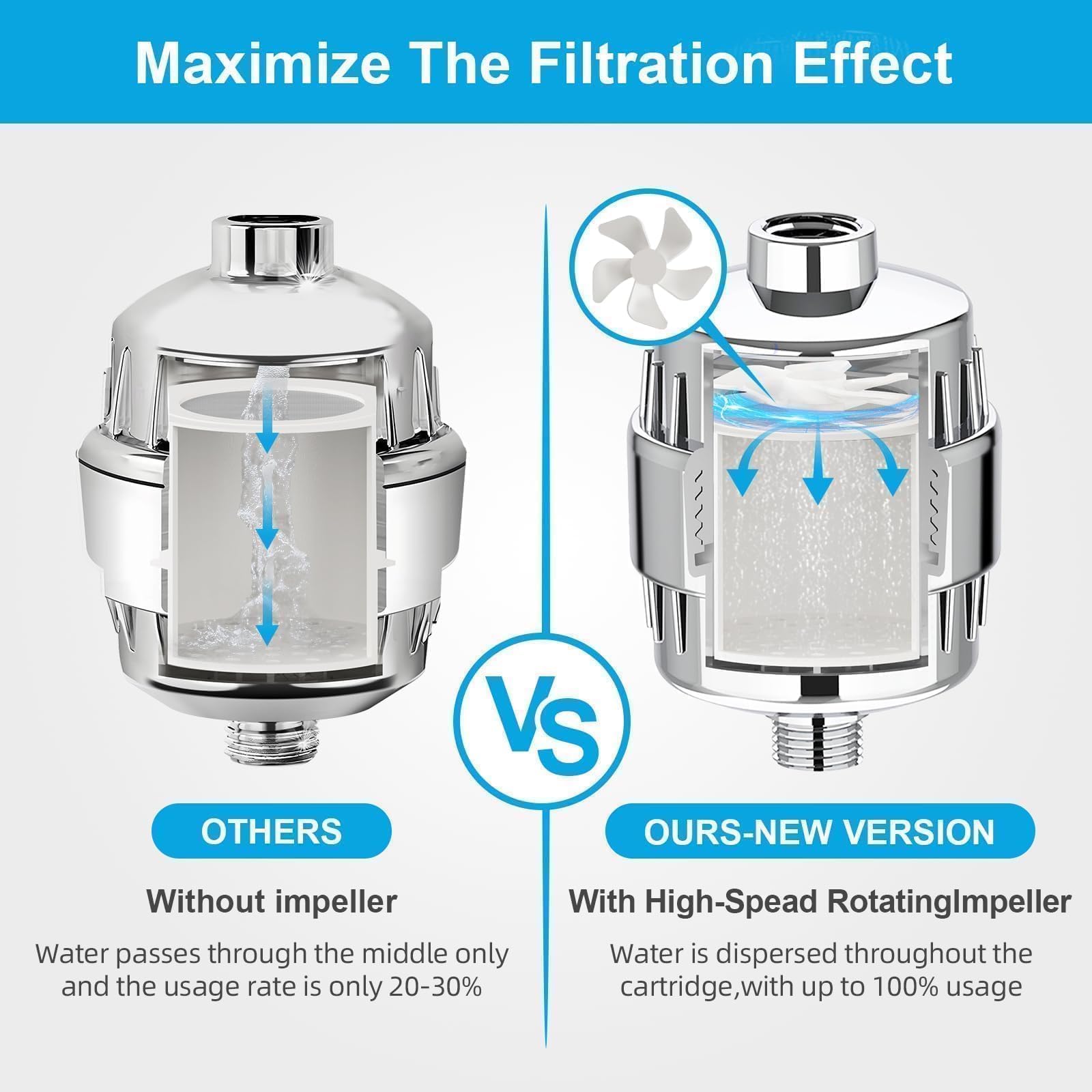 Maximize The Filtration Effect

VS

OTHERS

Without impeller

Water passes through the middle only and the usage rate is only 20-30%

OURS-NEW VERSION

With High-Spead RotatingImpeller

Water is dispersed throughout the cartridge,with up to 100% usage