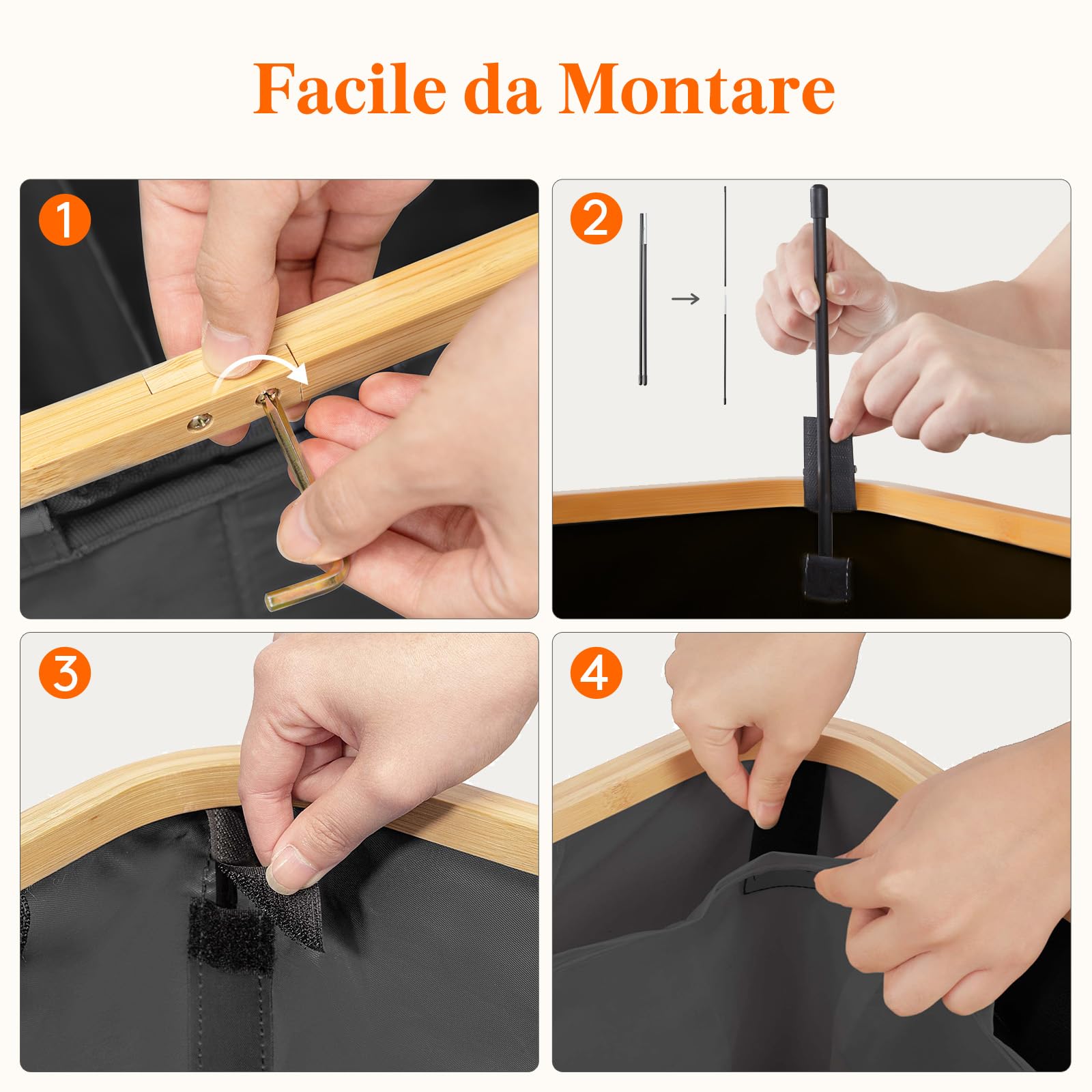 Facile da Montare

1

2

3

4