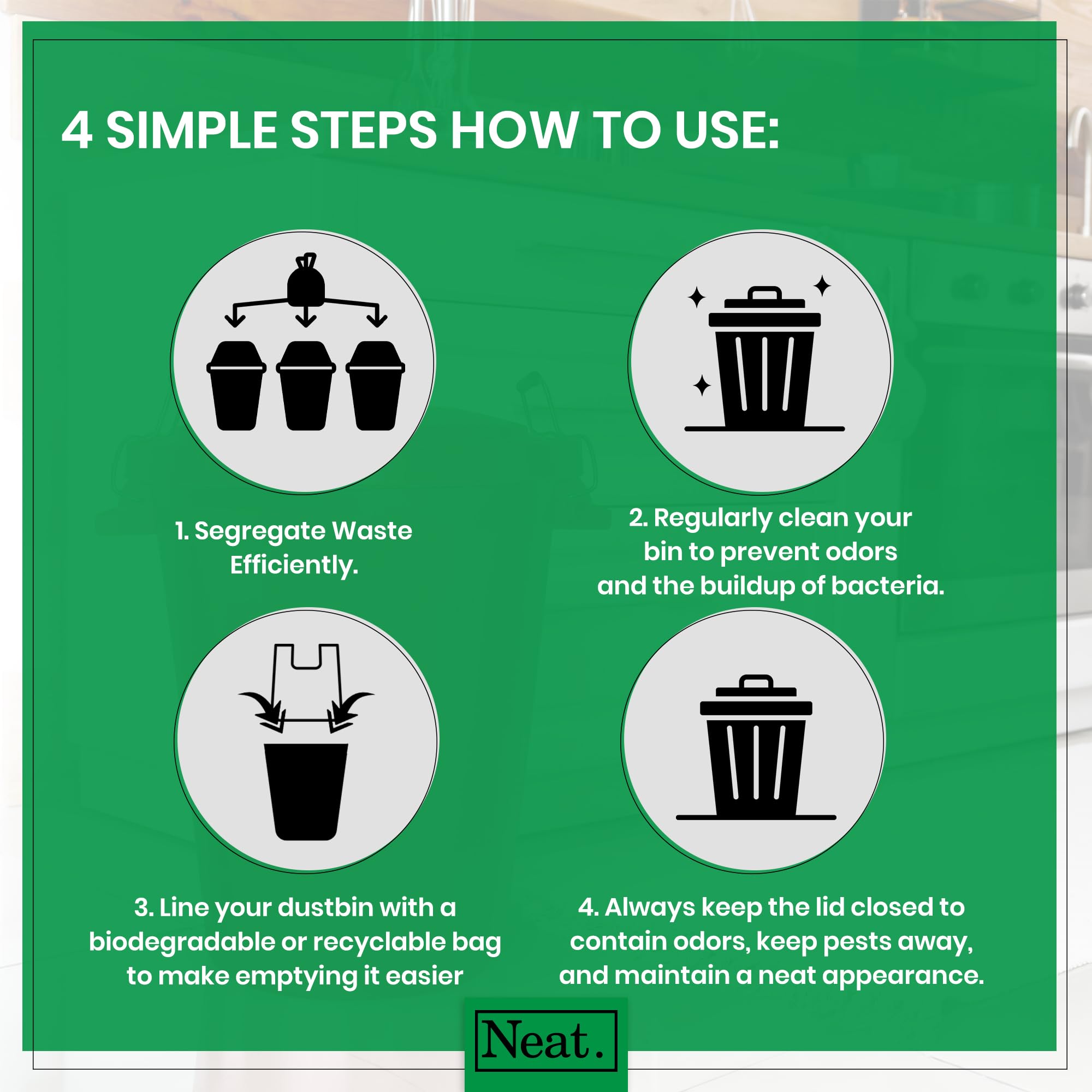 4 SIMPLE STEPS HOW TO USE:

1. Segregate Waste Efficiently.

2. Regularly clean your bin to prevent odors and the buildup of bacteria.

3. Line your dustbin with a biodegradable or recyclable bag to make emptying it easier

4. Always keep the lid closed to contain odors, keep pests away, and maintain a neat appearance.

Neat.