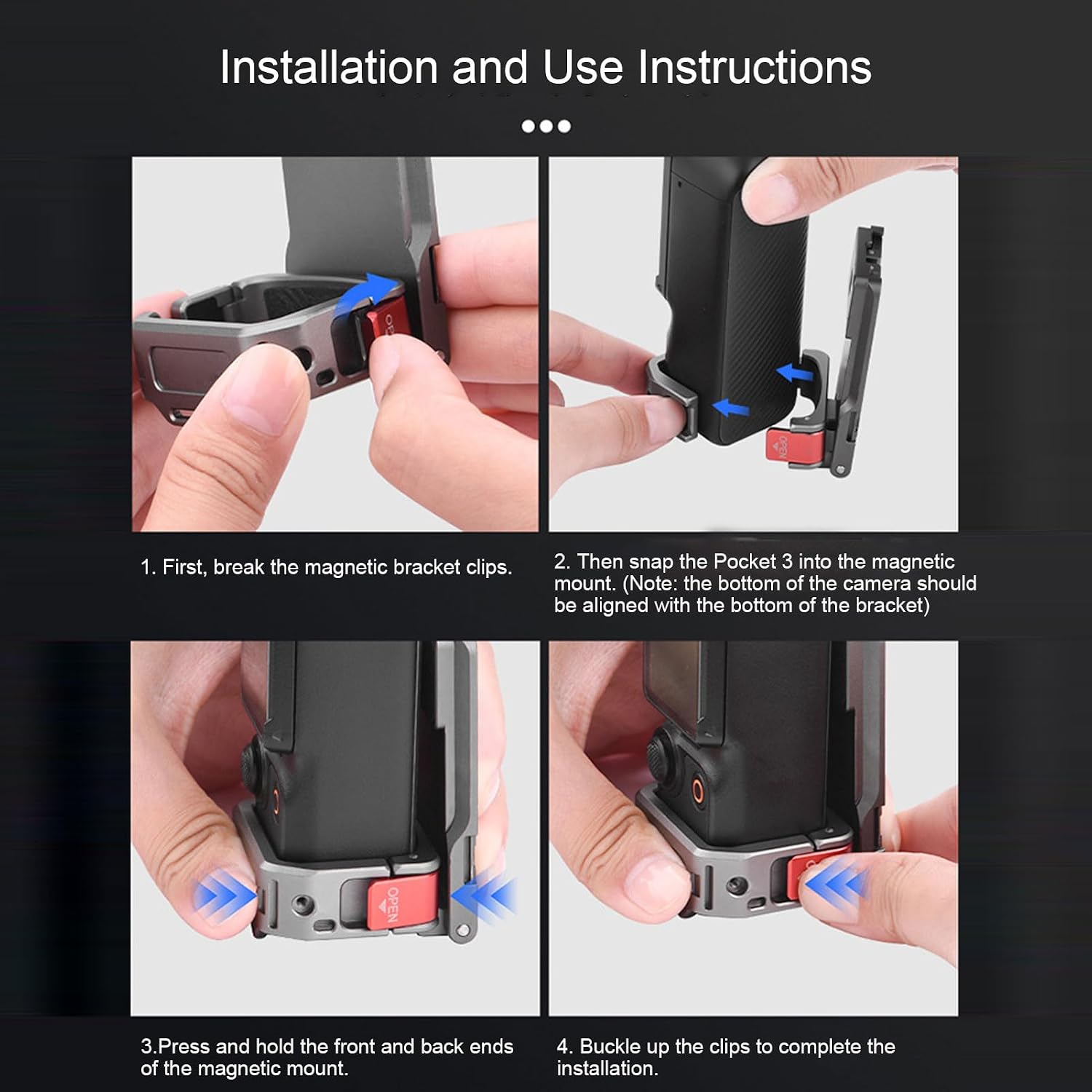 Installation and Use Instructions

1. First, break the magnetic bracket clips.

2. Then snap the Pocket 3 into the magnetic mount. (Note: the bottom of the camera should be aligned with the bottom of the bracket)

3.Press and hold the front and back ends of the magnetic mount.

4. Buckle up the clips to complete the installation.