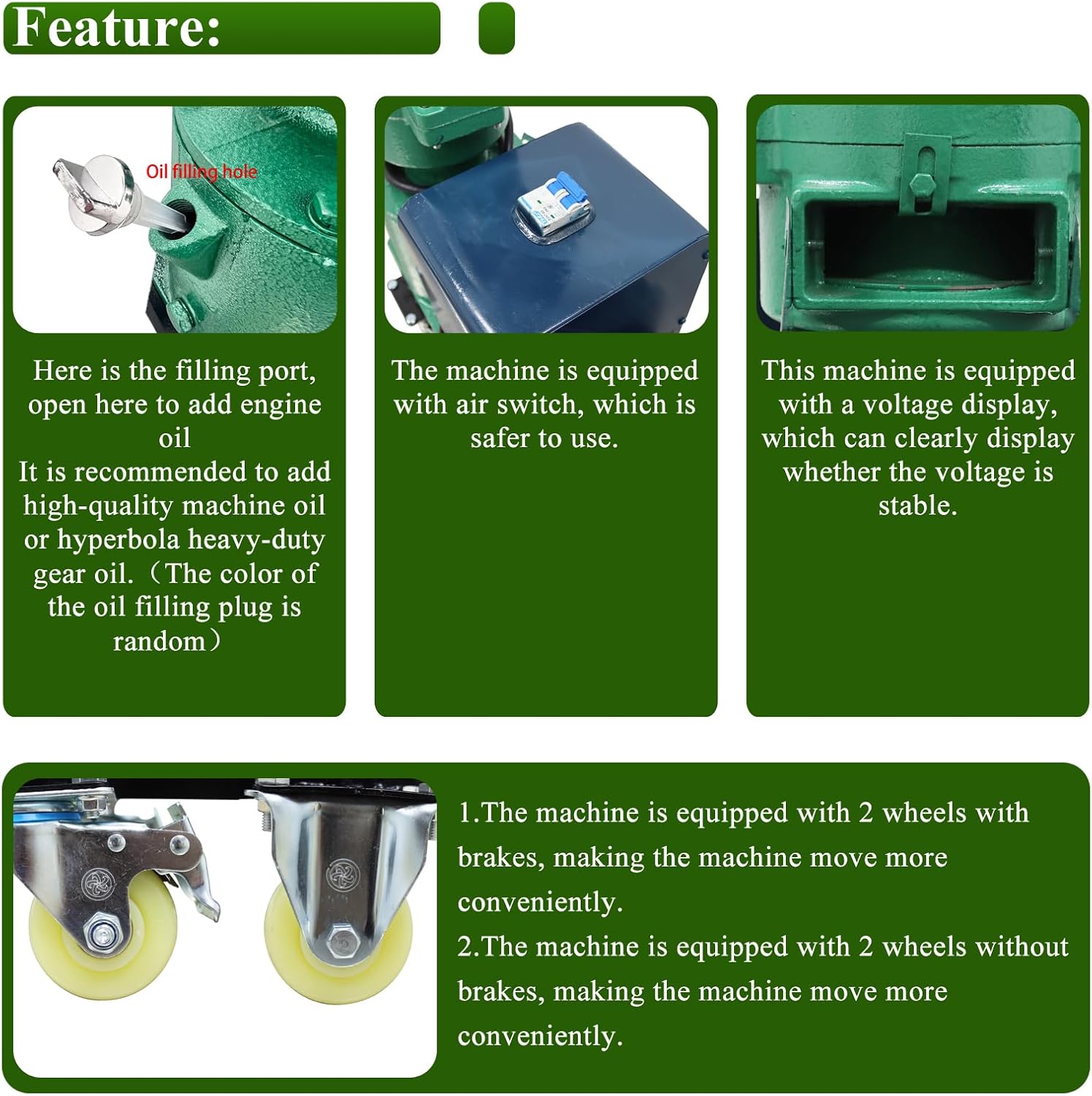 Feature:

Oil filling hole

Here is the filling port, open here to add engine oil
It is recommended to add high-quality machine oil or hyperbola heavy-duty gear oil.（The color of the oil filling plug is random）

The machine is equipped with air switch, which is safer to use.

This machine is equipped with a voltage display, which can clearly display whether the voltage is stable.

1.The machine is equipped with 2 wheels with brakes, making the machine move more conveniently.
2.The machine is equipped with 2 wheels without brakes, making the machine move more conveniently.