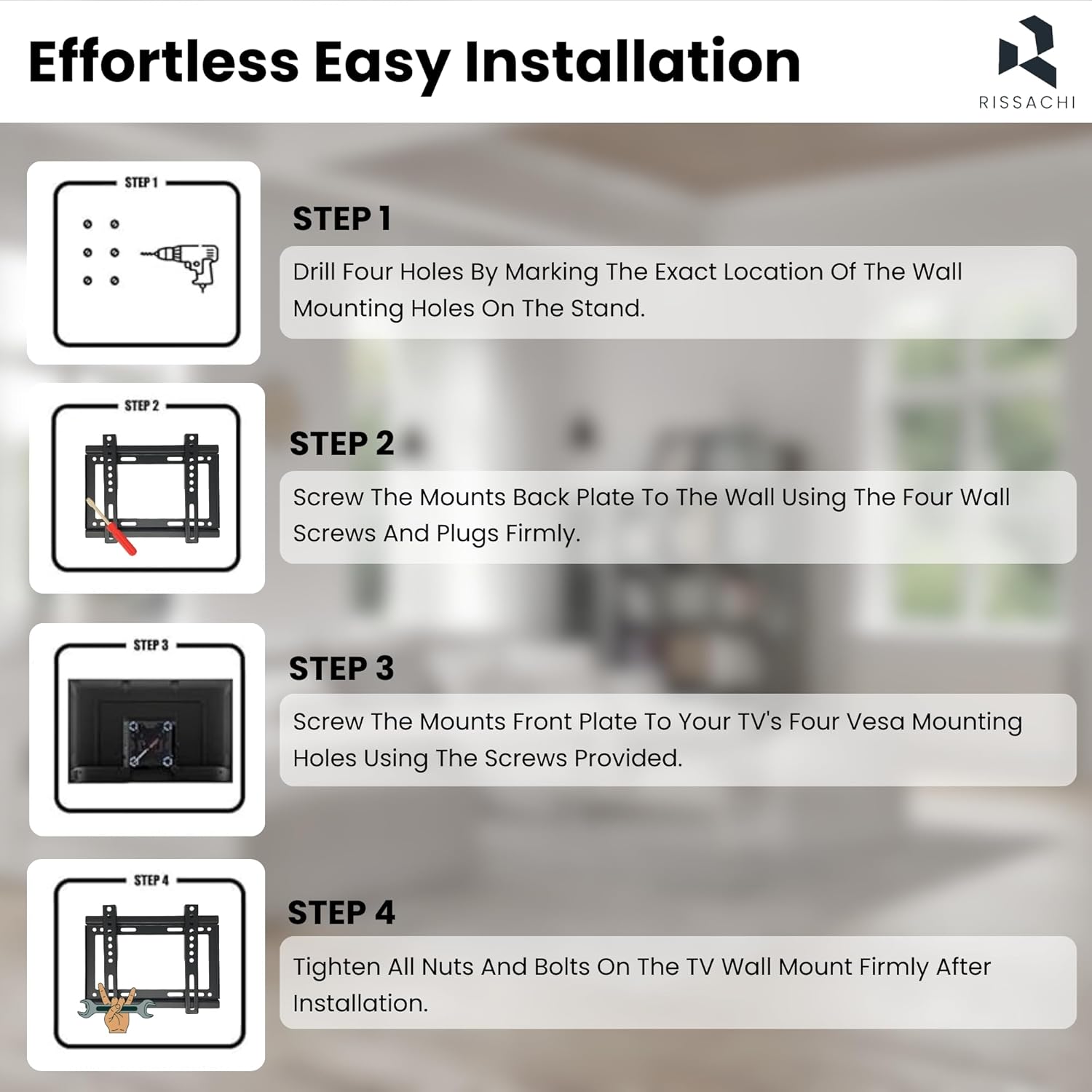 Effortless Easy Installation

RISSACHI

STEP 1

STEP 1

Drill Four Holes By Marking The Exact Location Of The Wall Mounting Holes On The Stand.

STEP 2

STEP 2

Screw The Mounts Back Plate To The Wall Using The Four Wall Screws And Plugs Firmly.

STEP 3

STEP 3

Screw The Mounts Front Plate To Your TV's Four Vesa Mounting Holes Using The Screws Provided.

STEP 4

STEP 4

Tighten All Nuts And Bolts On The TV Wall Mount Firmly After Installation.