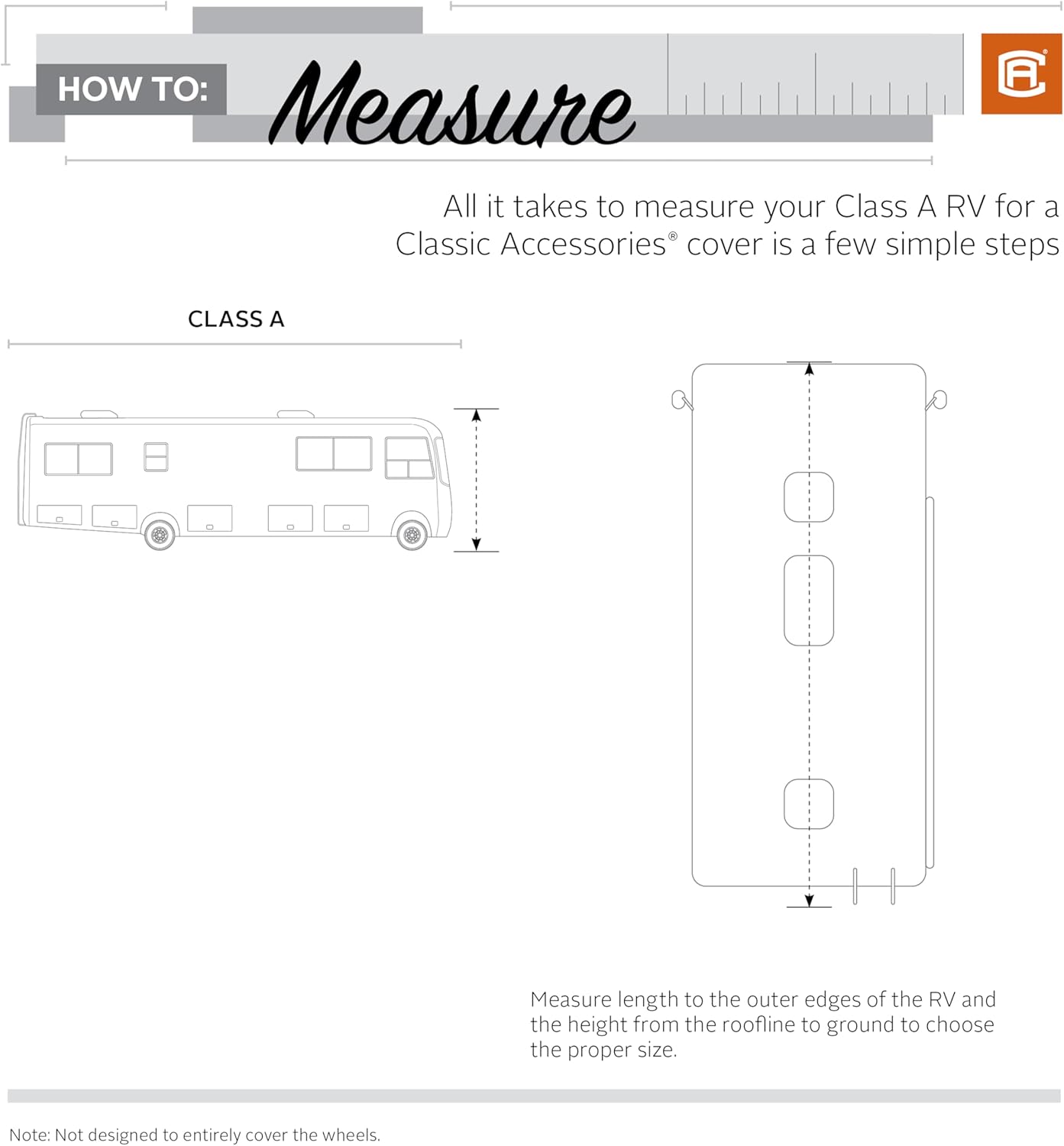 HOW TO: Measure

All it takes to measure your Class A RV for a Classic Accessories® cover is a few simple steps

CLASS A

Measure length to the outer edges of the RV and the height from the roofline to ground to choose the proper size.

Note: Not designed to entirely cover the wheels.