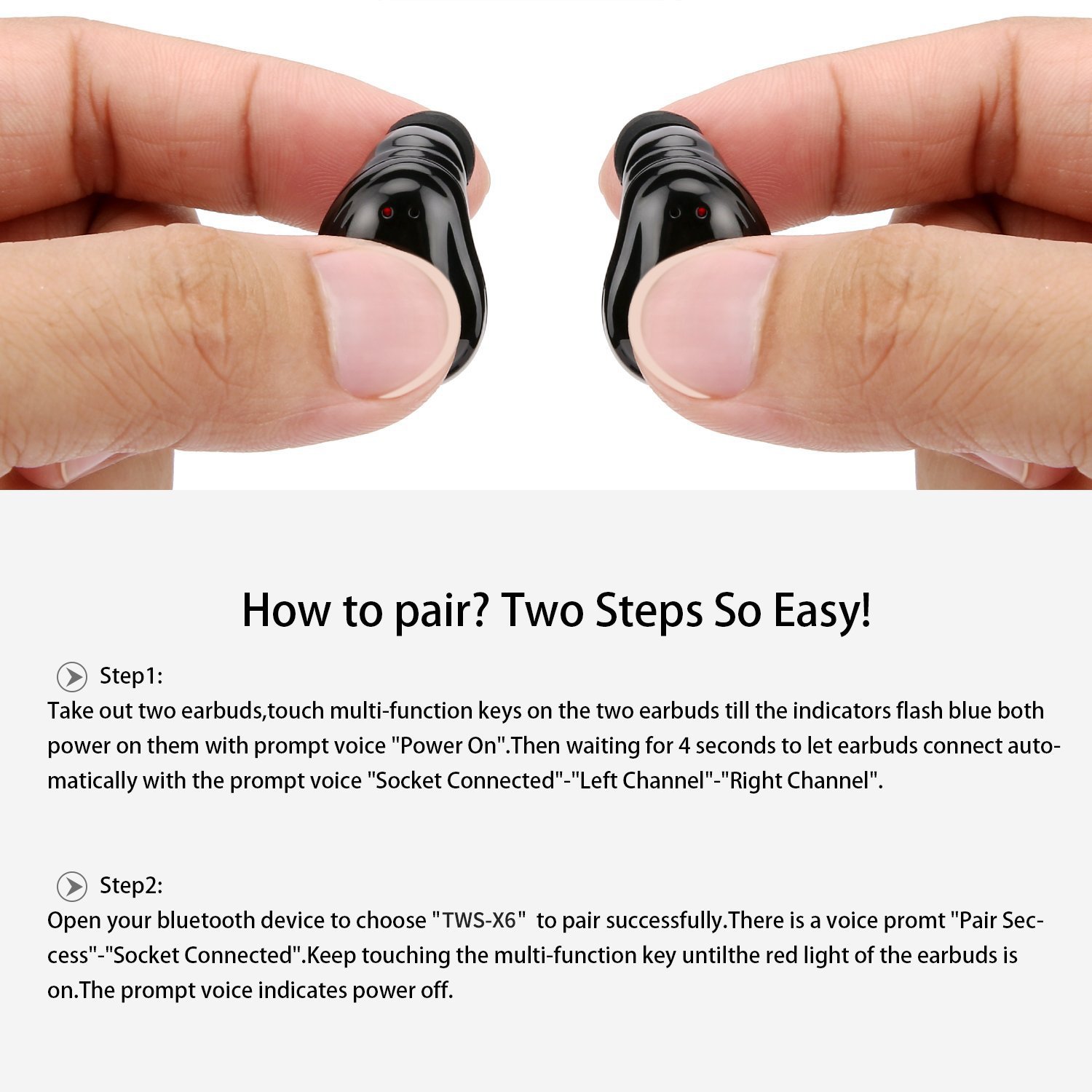 How to pair? Two Steps So Easy!

Step1:
Take out two earbuds,touch multi-function keys on the two earbuds till the indicators flash blue both power on them with prompt voice "Power On".Then waiting for 4 seconds to let earbuds connect automatically with the prompt voice "Socket Connected"-"Left Channel"-"Right Channel".

Step2:
Open your bluetooth device to choose "TWS-X6" to pair successfully.There is a voice promt "Pair Seccess"-"Socket Connected".Keep touching the multi-function key untilthe red light of the earbuds is on.The prompt voice indicates power off.