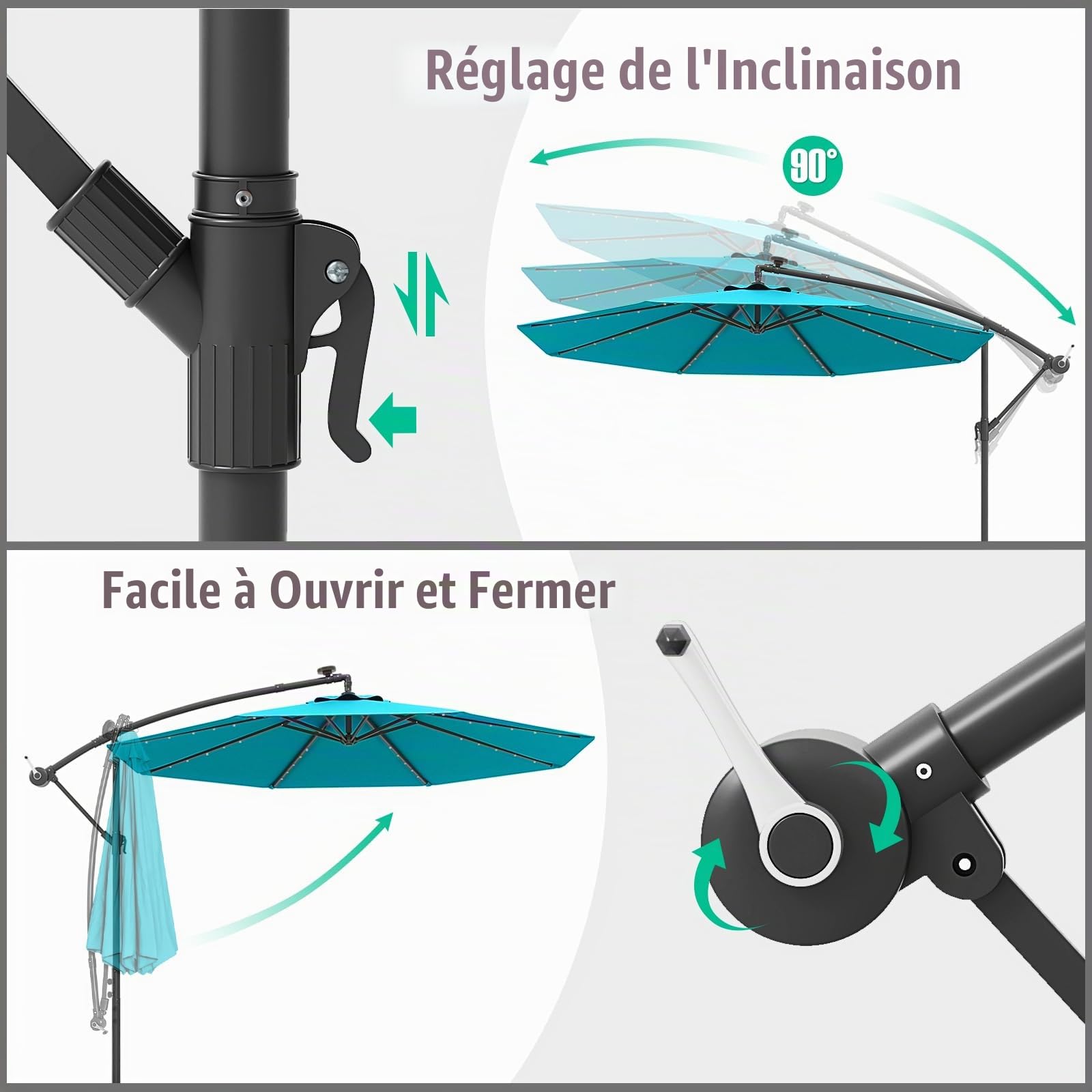 Réglage de l'Inclinaison

90°

Facile à Ouvrir et Fermer