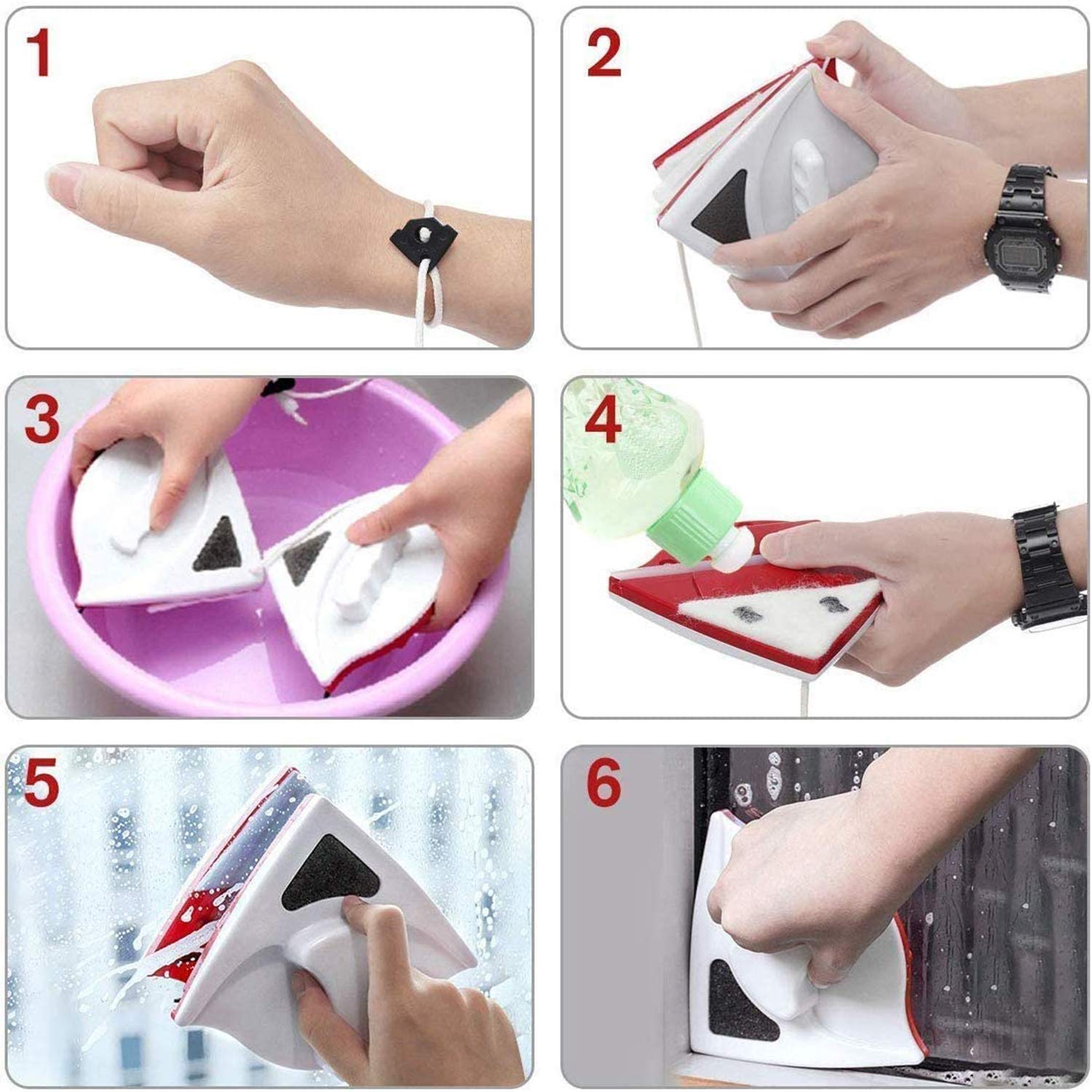 1

2

3

4

5

6