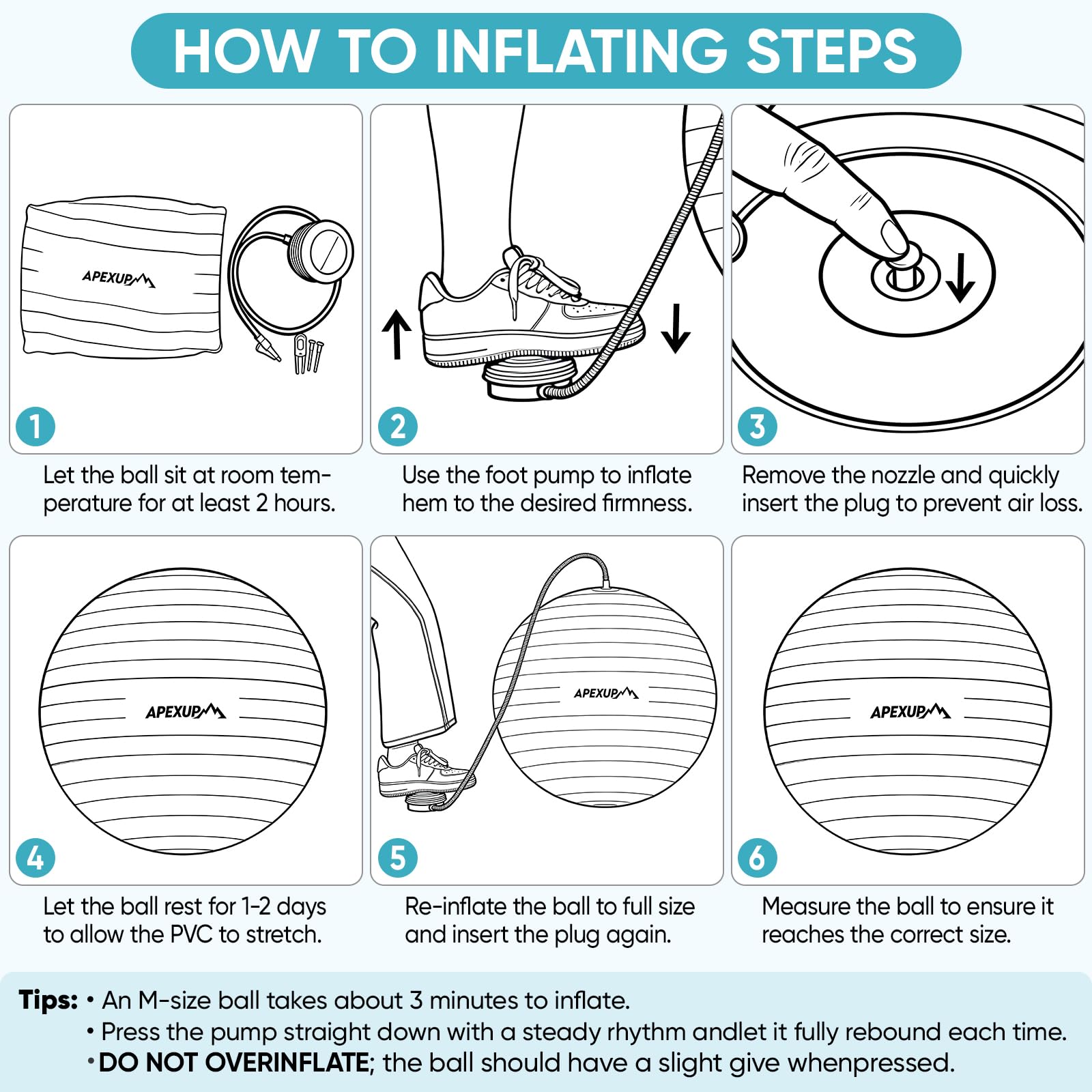 HOW TO INFLATING STEPS

APEXUP

1

Let the ball sit at room temperature for at least 2 hours.

2

Use the foot pump to inflate hem to the desired firmness.

3

Remove the nozzle and quickly insert the plug to prevent air loss.

APEXUP

4

Let the ball rest for 1-2 days to allow the PVC to stretch.

APEXUP

5

Re-inflate the ball to full size and insert the plug again.

APEXUP

6

Measure the ball to ensure it reaches the correct size.

Tips: • An M-size ball takes about 3 minutes to inflate.
• Press the pump straight down with a steady rhythm andlet it fully rebound each time.
• DO NOT OVERINFLATE; the ball should have a slight give whenpressed.