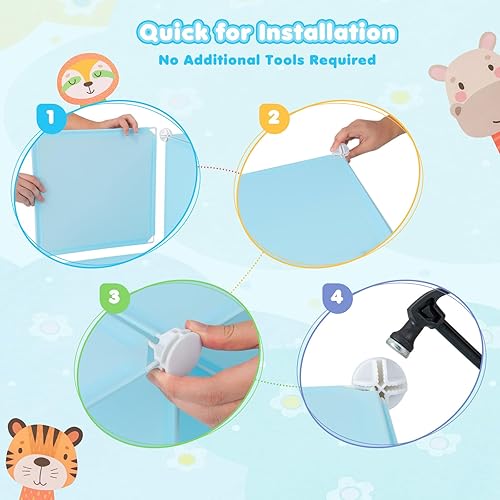 Quick for Installation
No Additional Tools Required

1

2

3

4