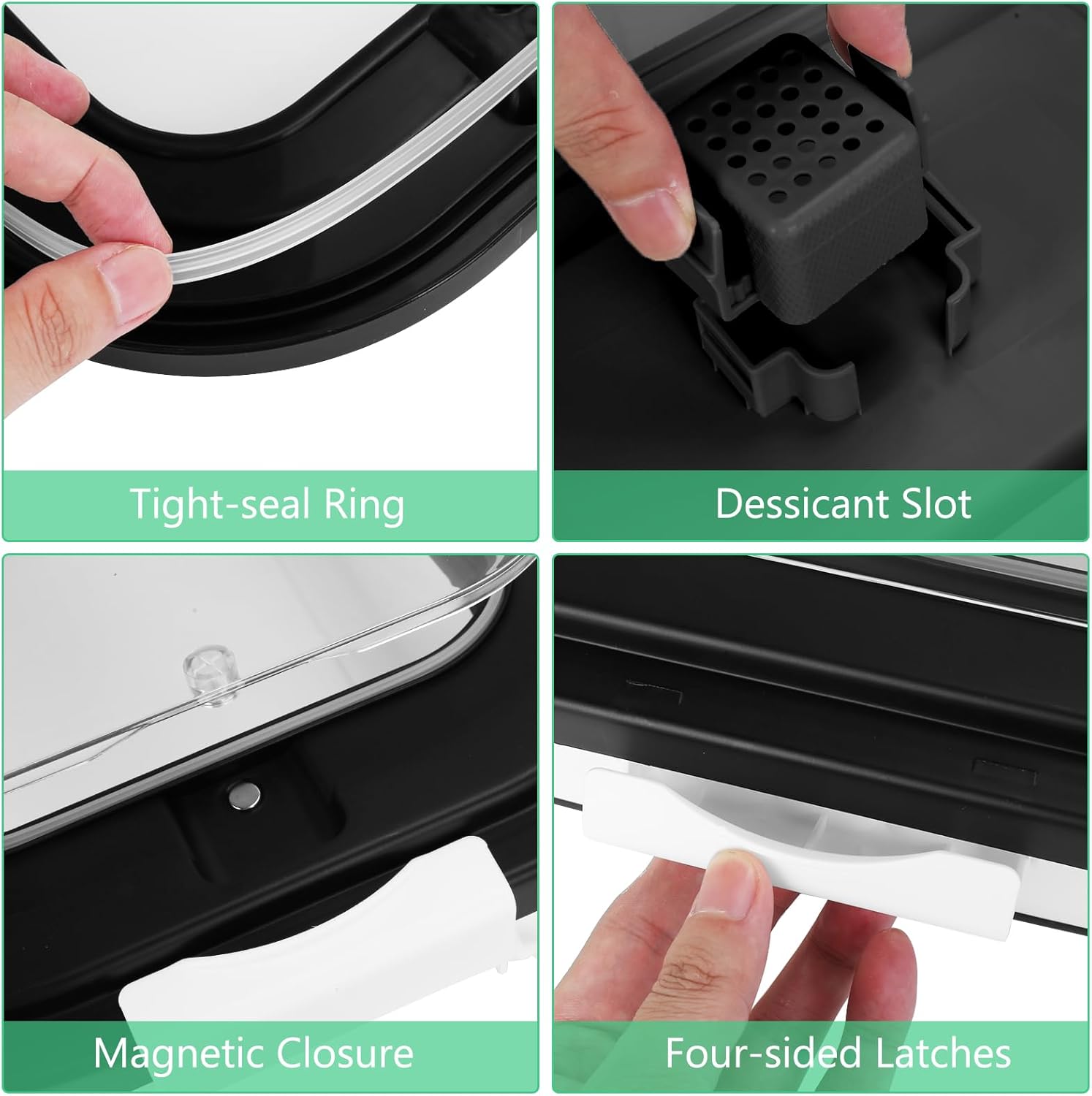 Tight-seal Ring

Dessicant Slot

Magnetic Closure

Four-sided Latches