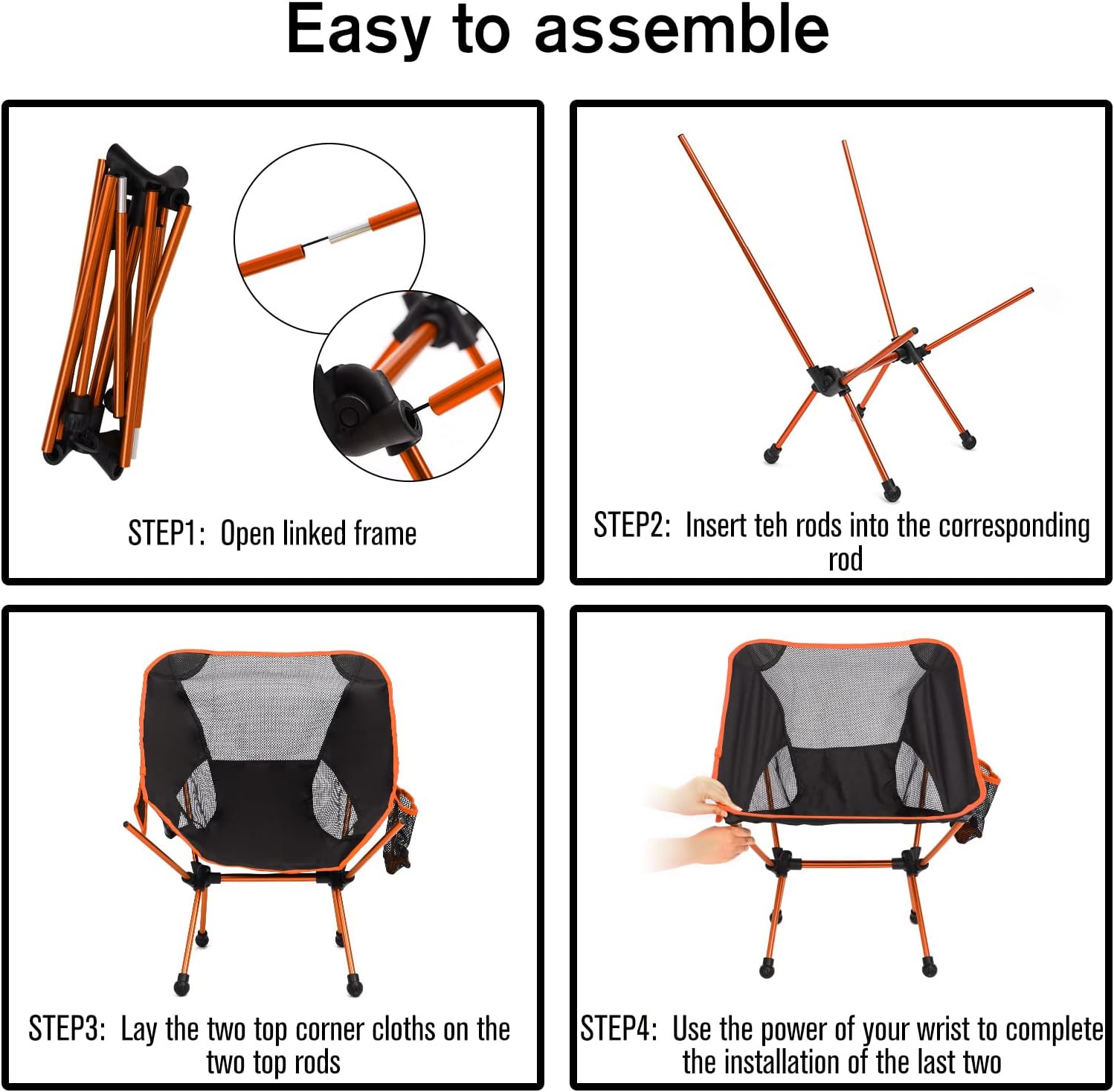 Easy to assemble

STEP1: Open linked frame

STEP2: Insert teh rods into the corresponding rod

STEP3: Lay the two top corner cloths on the two top rods

STEP4: Use the power of your wrist to complete the installation of the last two