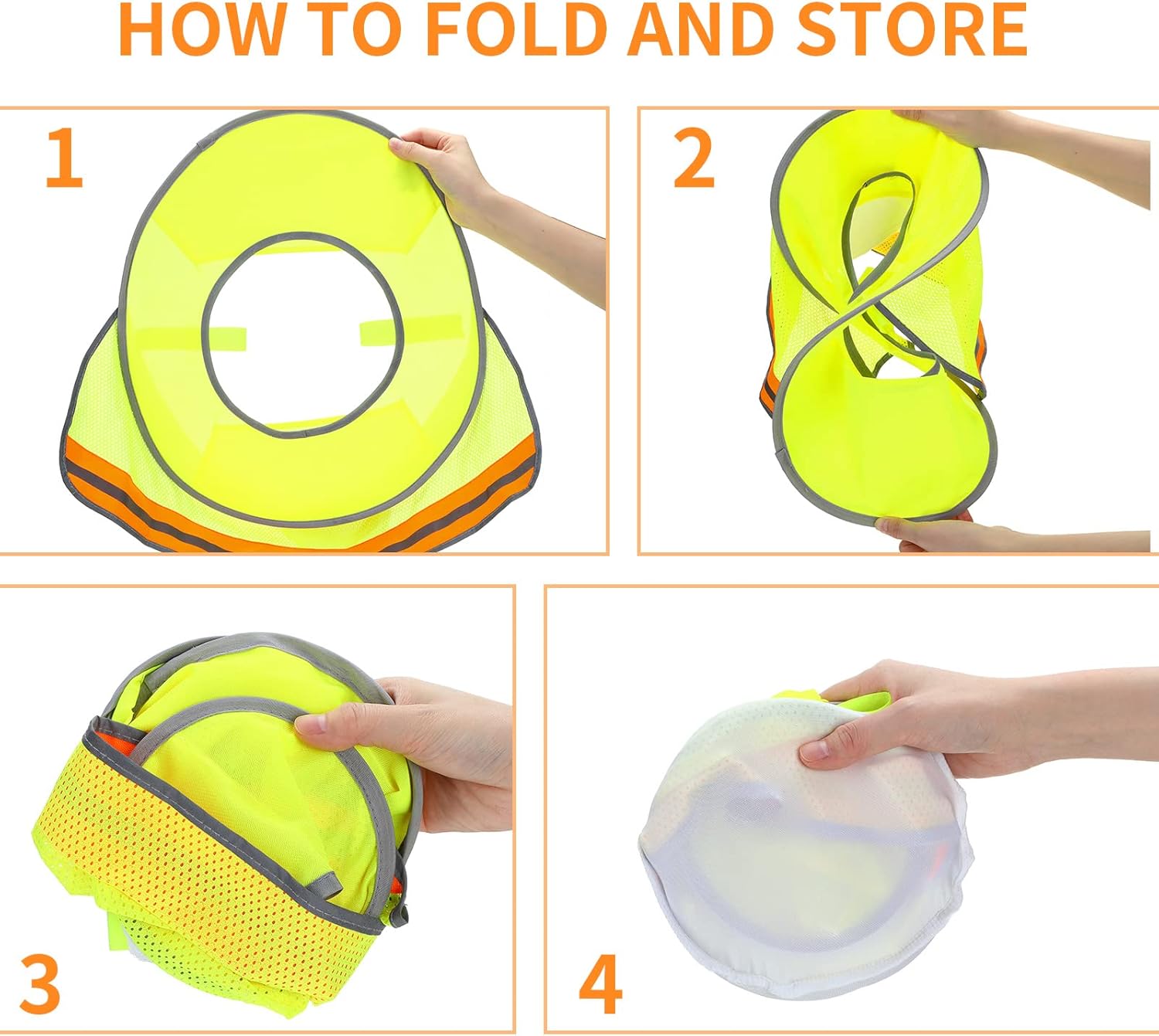 HOW TO FOLD AND STORE

1

2

3

4