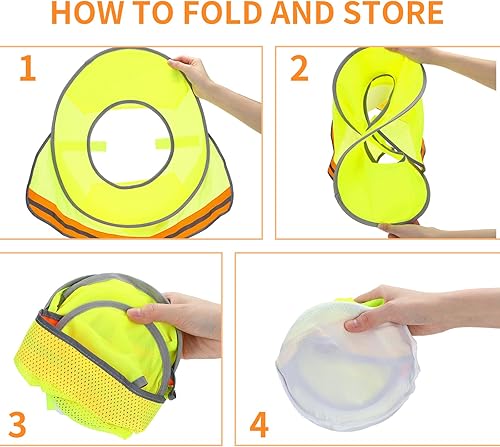 HOW TO FOLD AND STORE

1

2

3

4