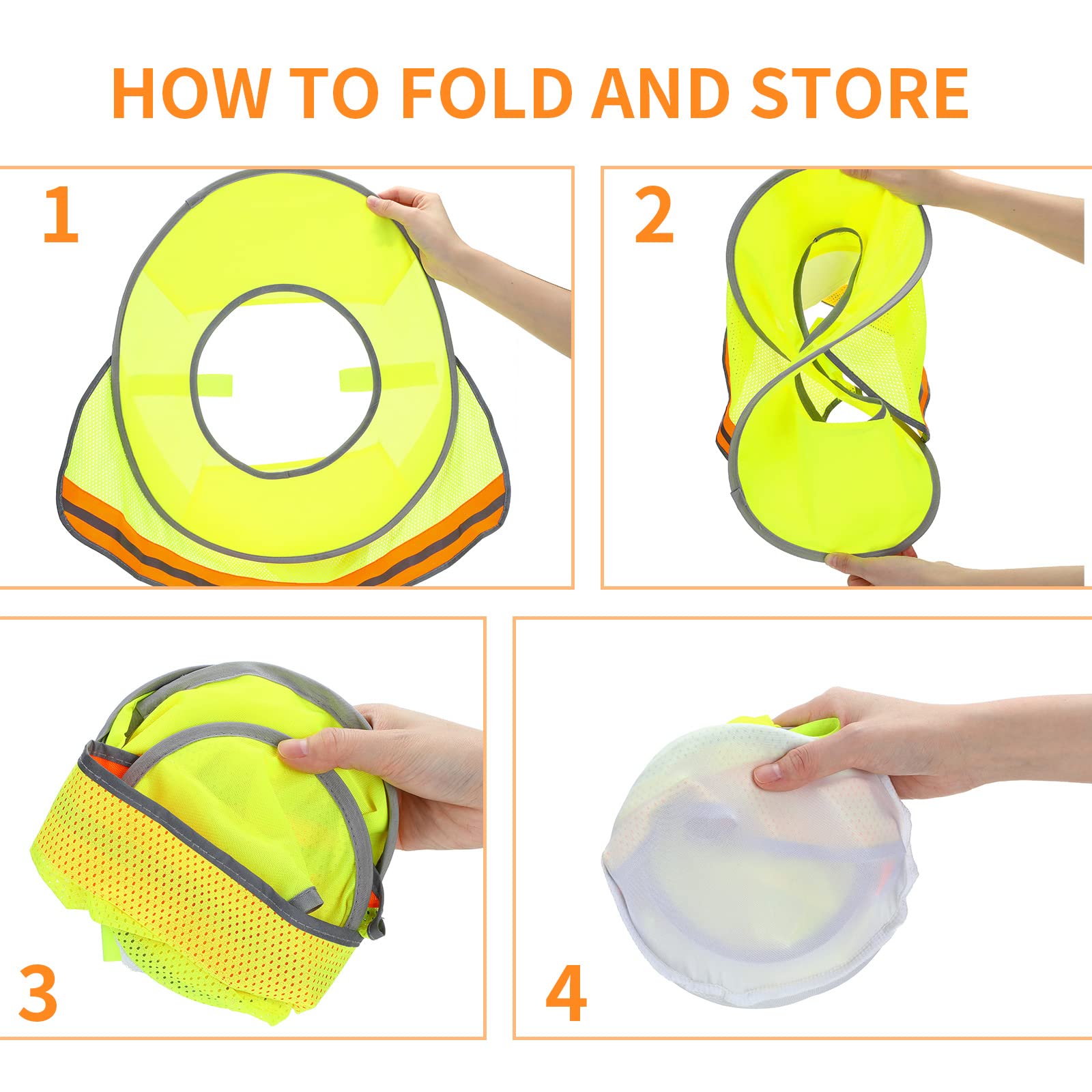 HOW TO FOLD AND STORE

1

2

3

4