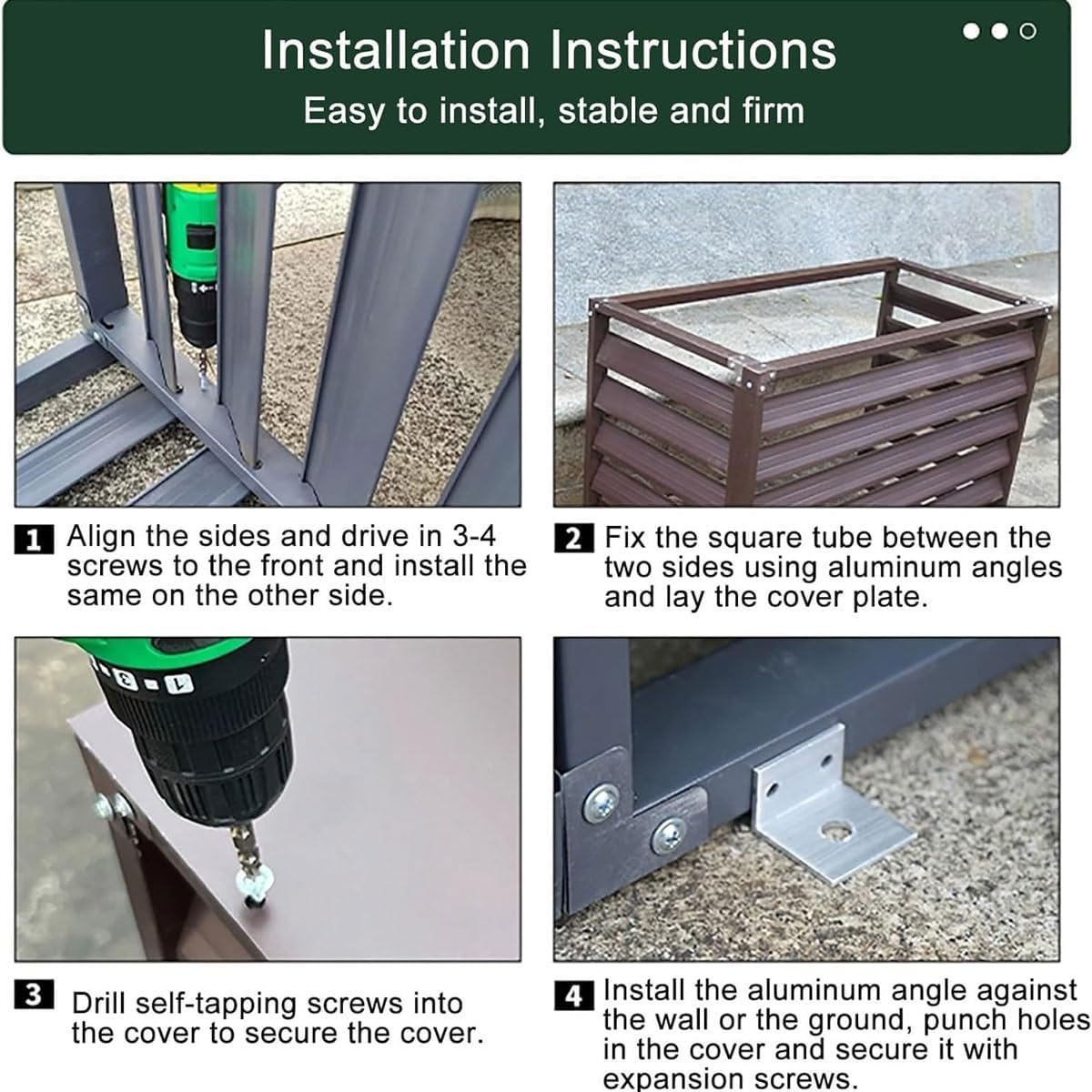 Installation Instructions

Easy to install, stable and firm

1 Align the sides and drive in 3-4 screws to the front and install the same on the other side.

2 Fix the square tube between the two sides using aluminum angles and lay the cover plate.

3 Drill self-tapping screws into the cover to secure the cover.

4 Install the aluminum angle against the wall or the ground, punch holes in the cover and secure it with expansion screws.