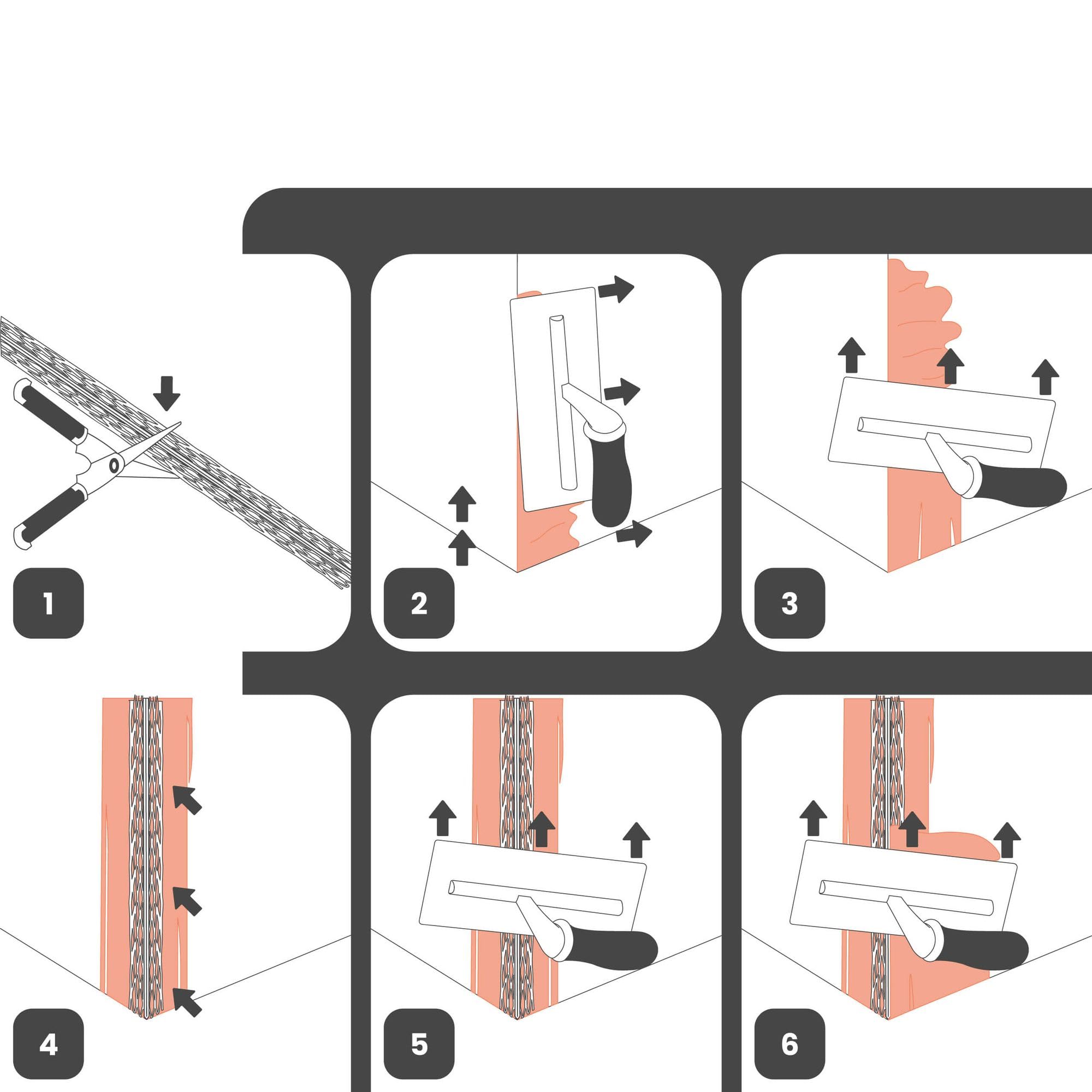 1

2

3

4

5

6