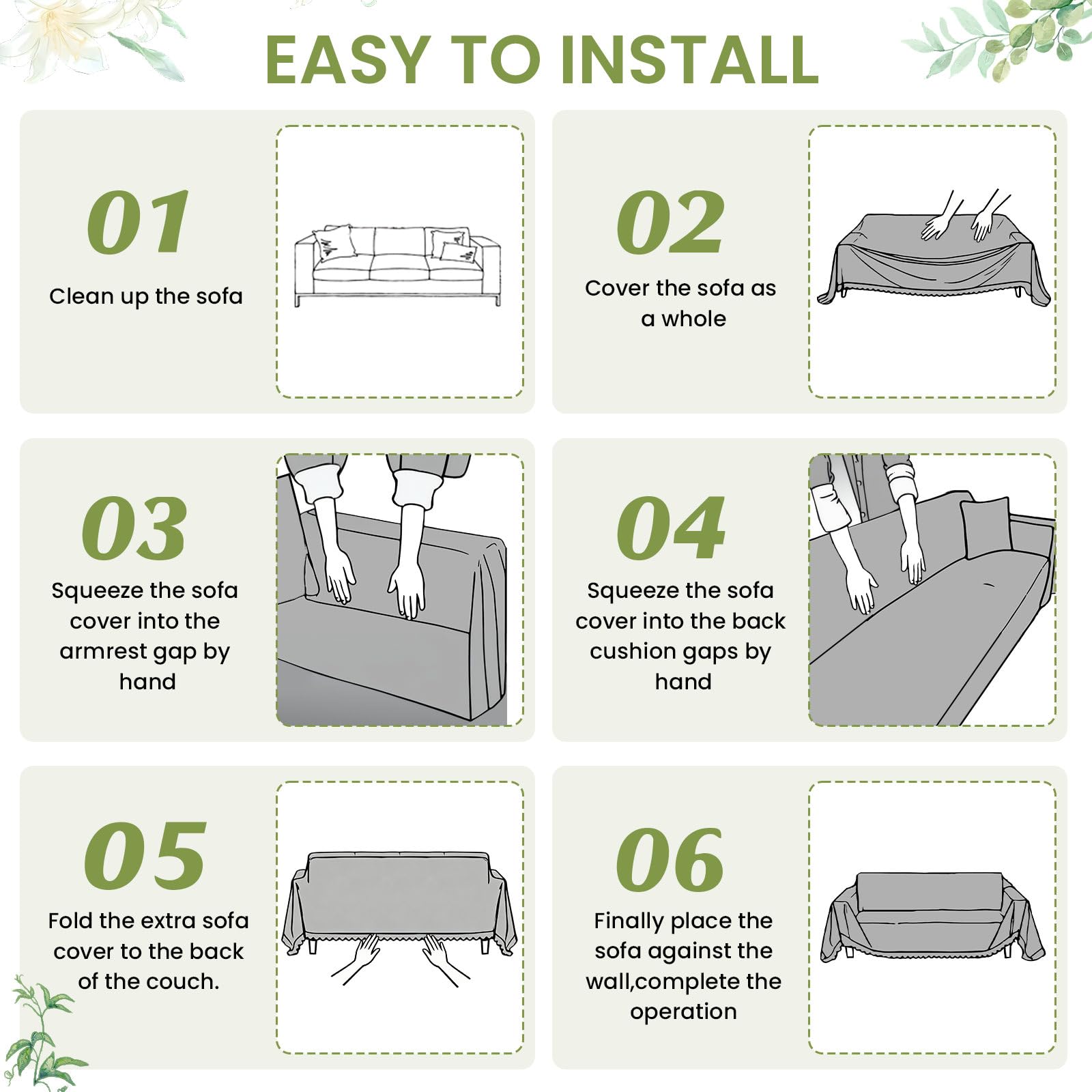 EASY TO INSTALL

01
Clean up the sofa

02
Cover the sofa as a whole

03
Squeeze the sofa cover into the armrest gap by hand

04
Squeeze the sofa cover into the back cushion gaps by hand

05
Fold the extra sofa cover to the back of the couch.

06
Finally place the sofa against the wall,complete the operation