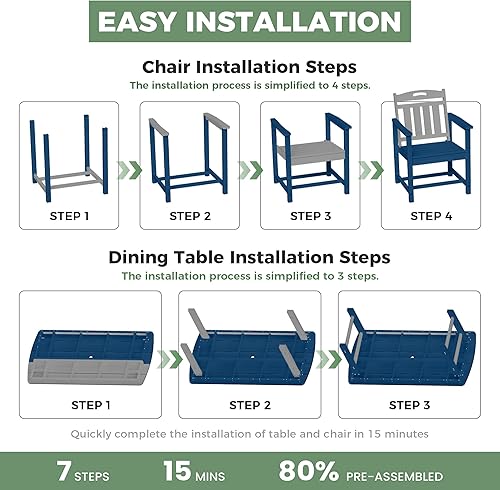 EASY INSTALLATION

Chair Installation Steps
The installation process is simplified to 4 steps.

STEP 1
STEP 2
STEP 3
STEP 4

Dining Table Installation Steps
The installation process is simplified to 3 steps.

STEP 1
STEP 2
STEP 3

Quickly complete the installation of table and chair in 15 minutes

7 STEPS
15 MINS
80% PRE-ASSEMBLED