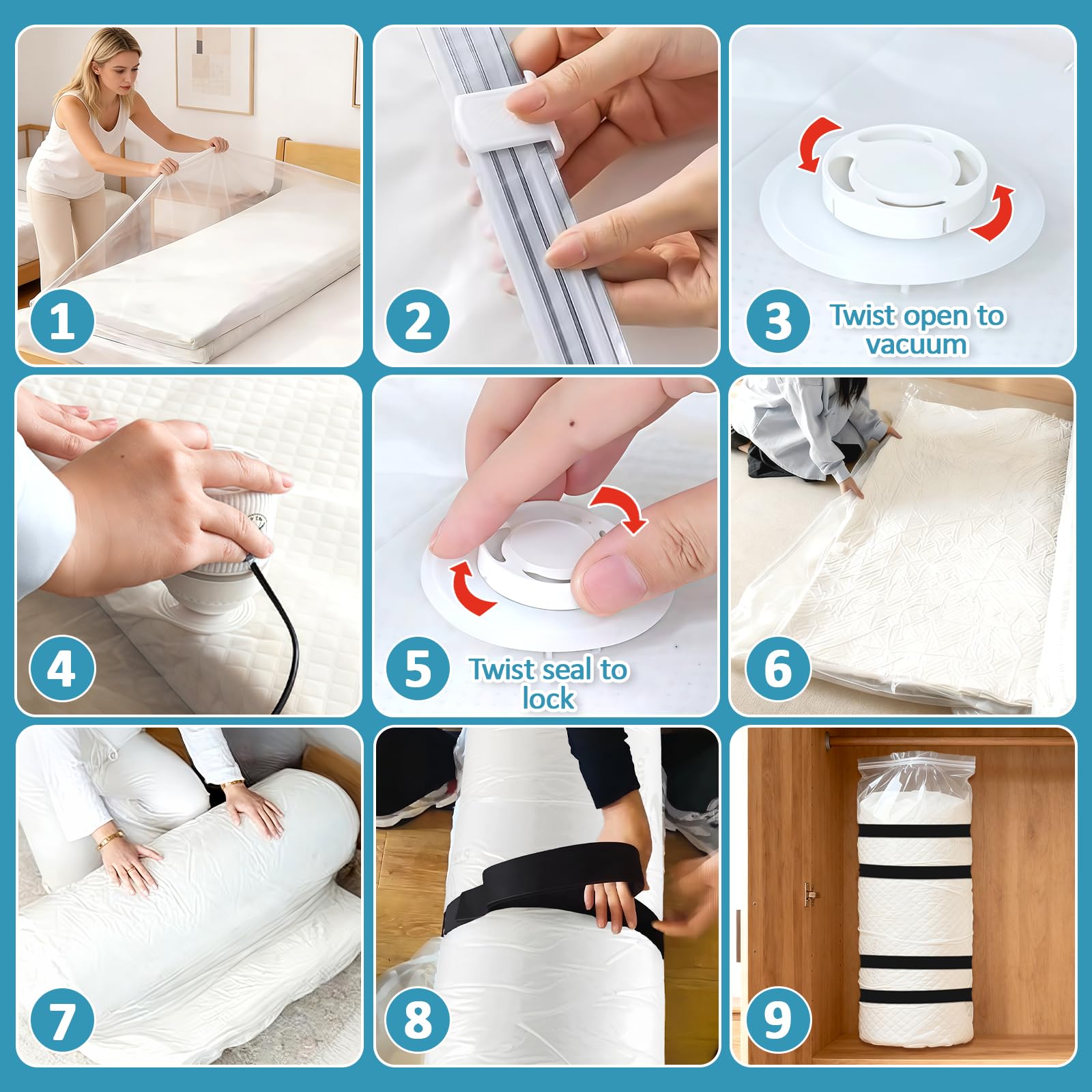 1

2

3 Twist open to vacuum

4

5 Twist seal to lock

6

7

8

9