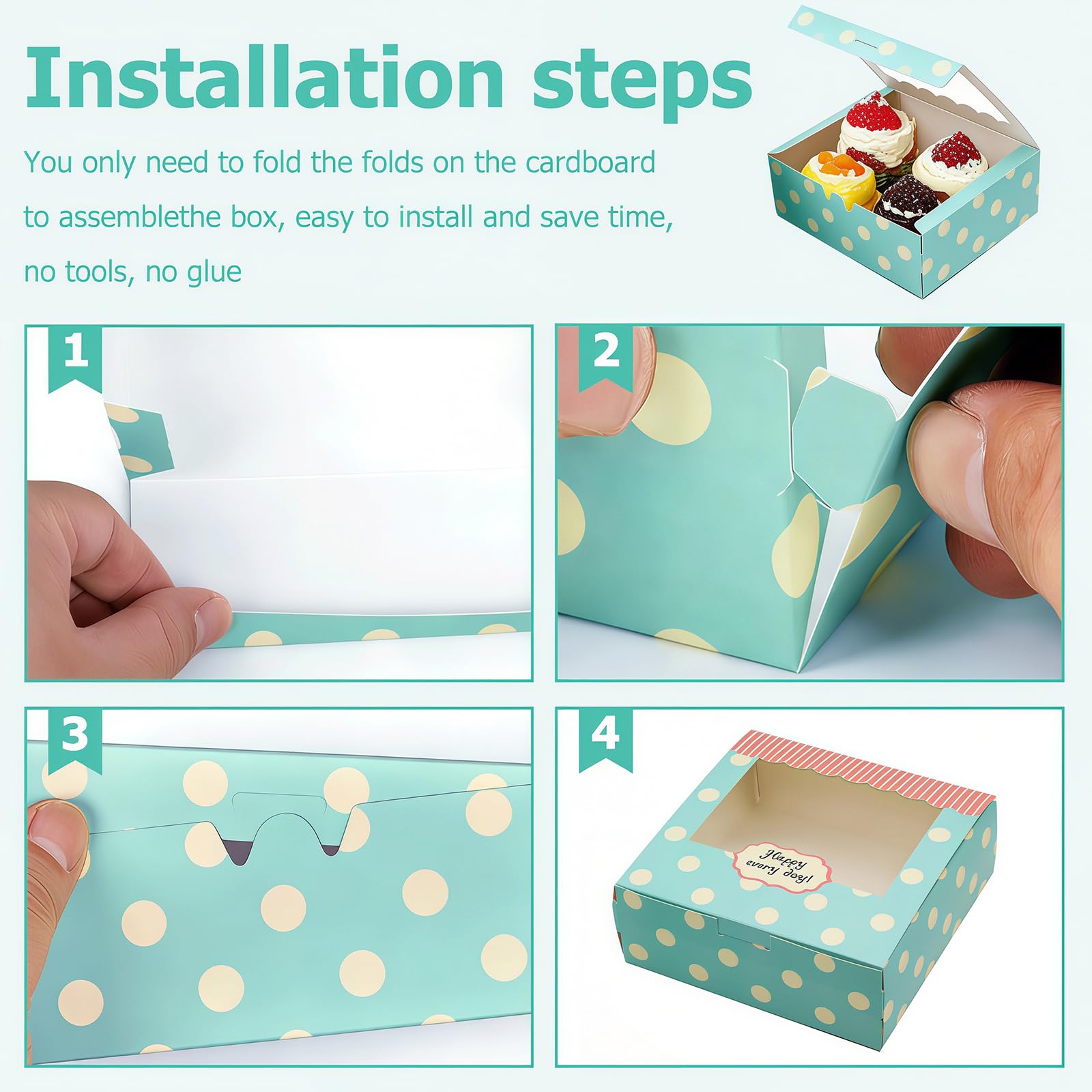 Installation steps

You only need to fold the folds on the cardboard to assemblethe box, easy to install and save time, no tools, no glue

1

2

3

4

Happy every day!