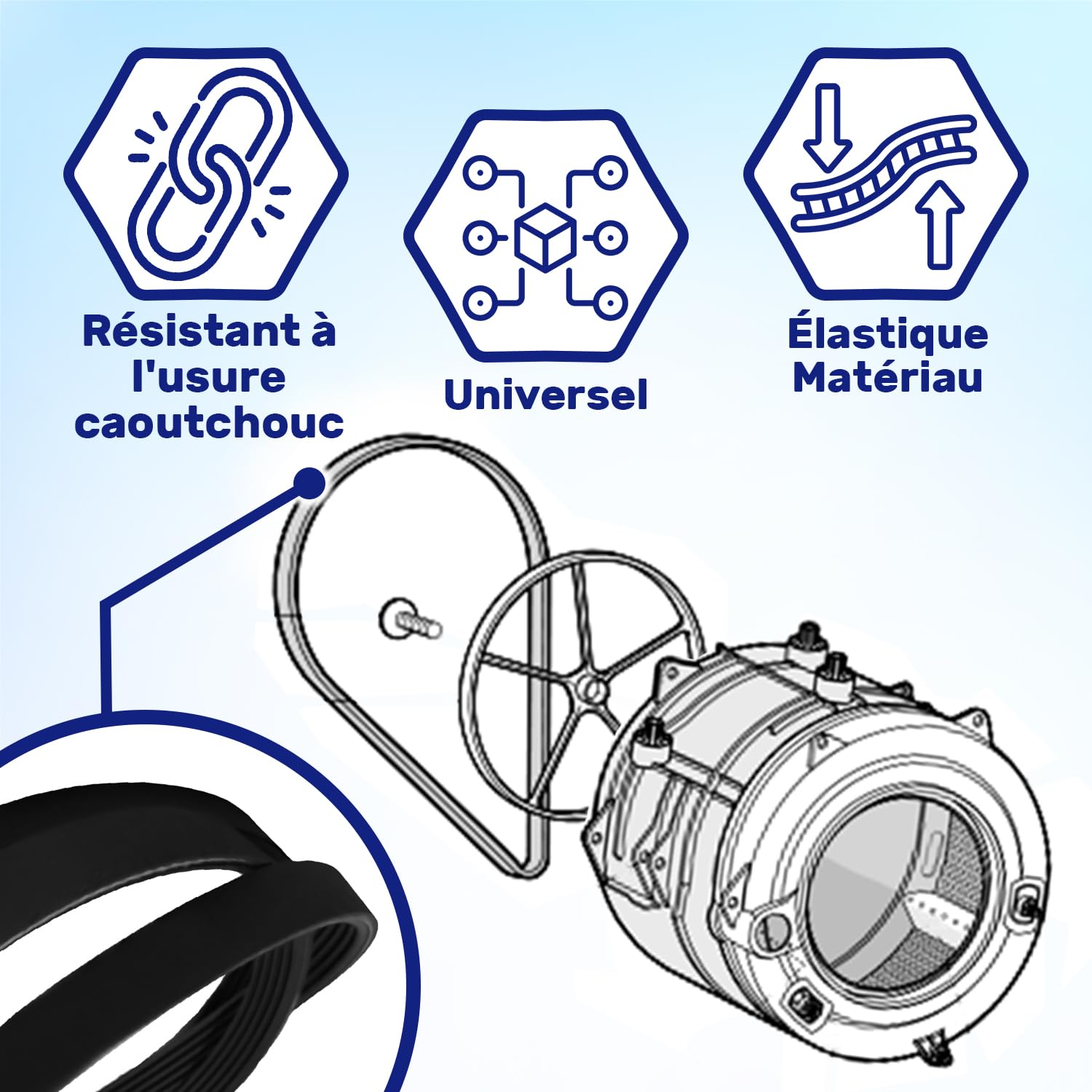 Résistant à l'usure caoutchouc

Universel

Élastique Matériau