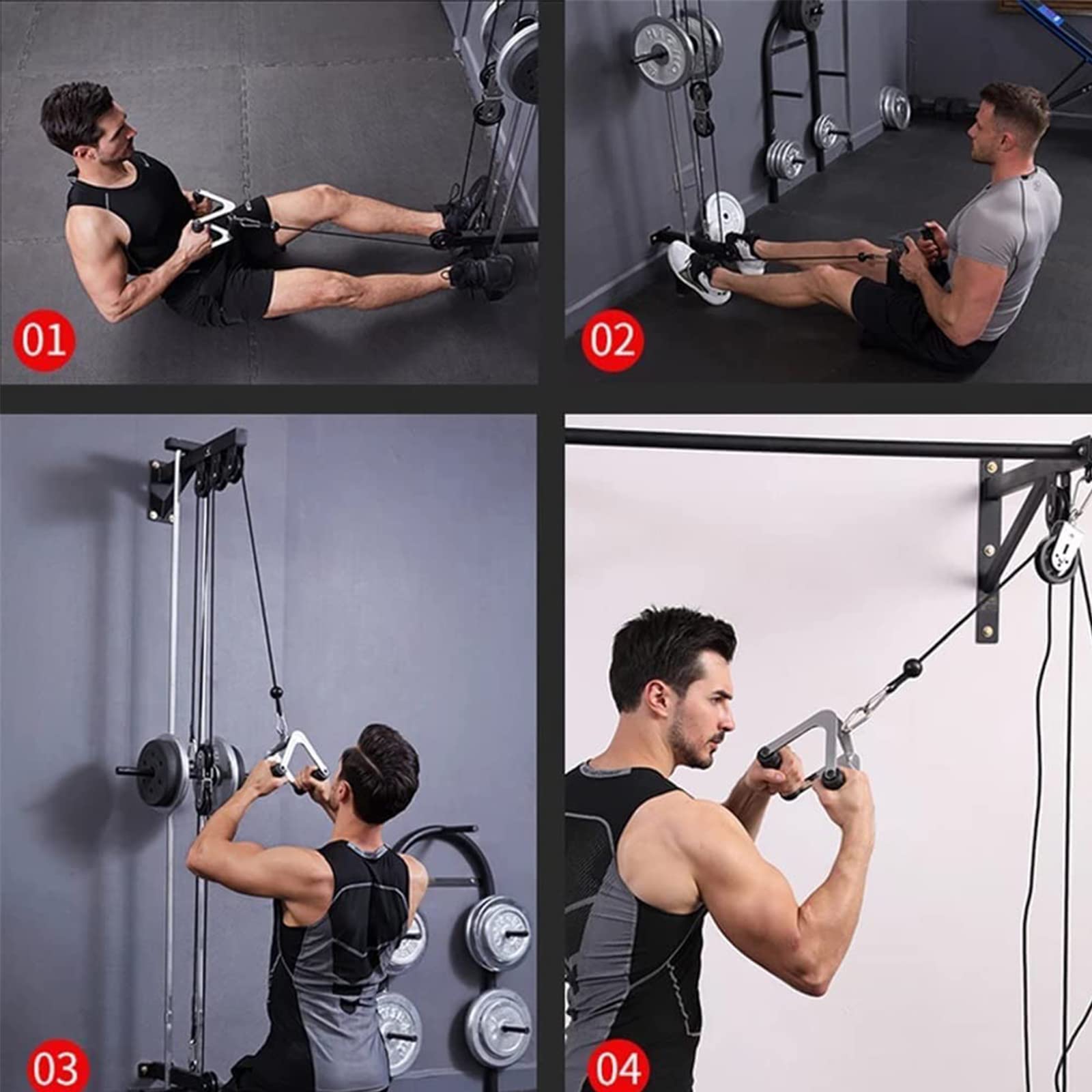 01

02

03

04