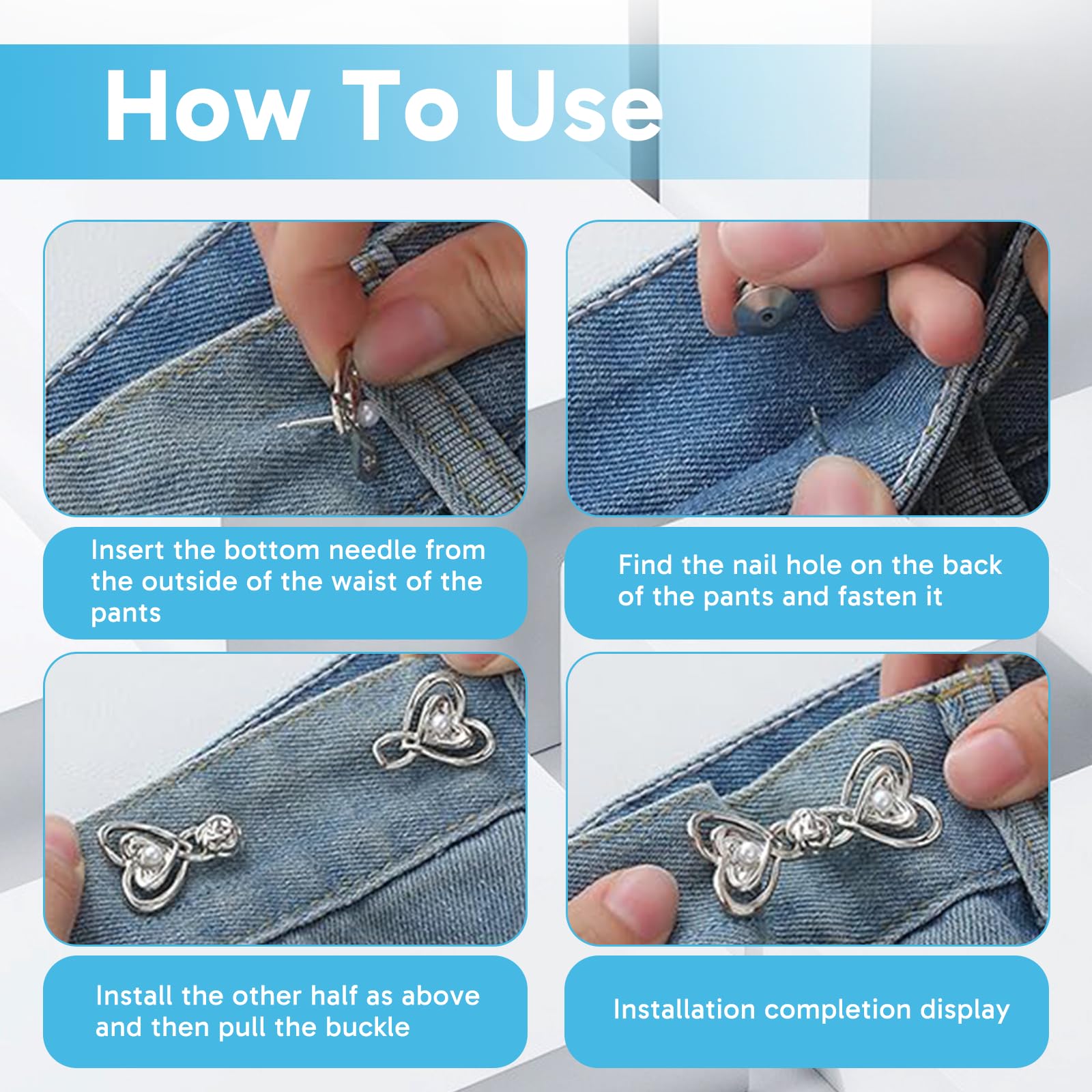 How To Use

Insert the bottom needle from the outside of the waist of the pants

Find the nail hole on the back of the pants and fasten it

Install the other half as above and then pull the buckle

Installation completion display