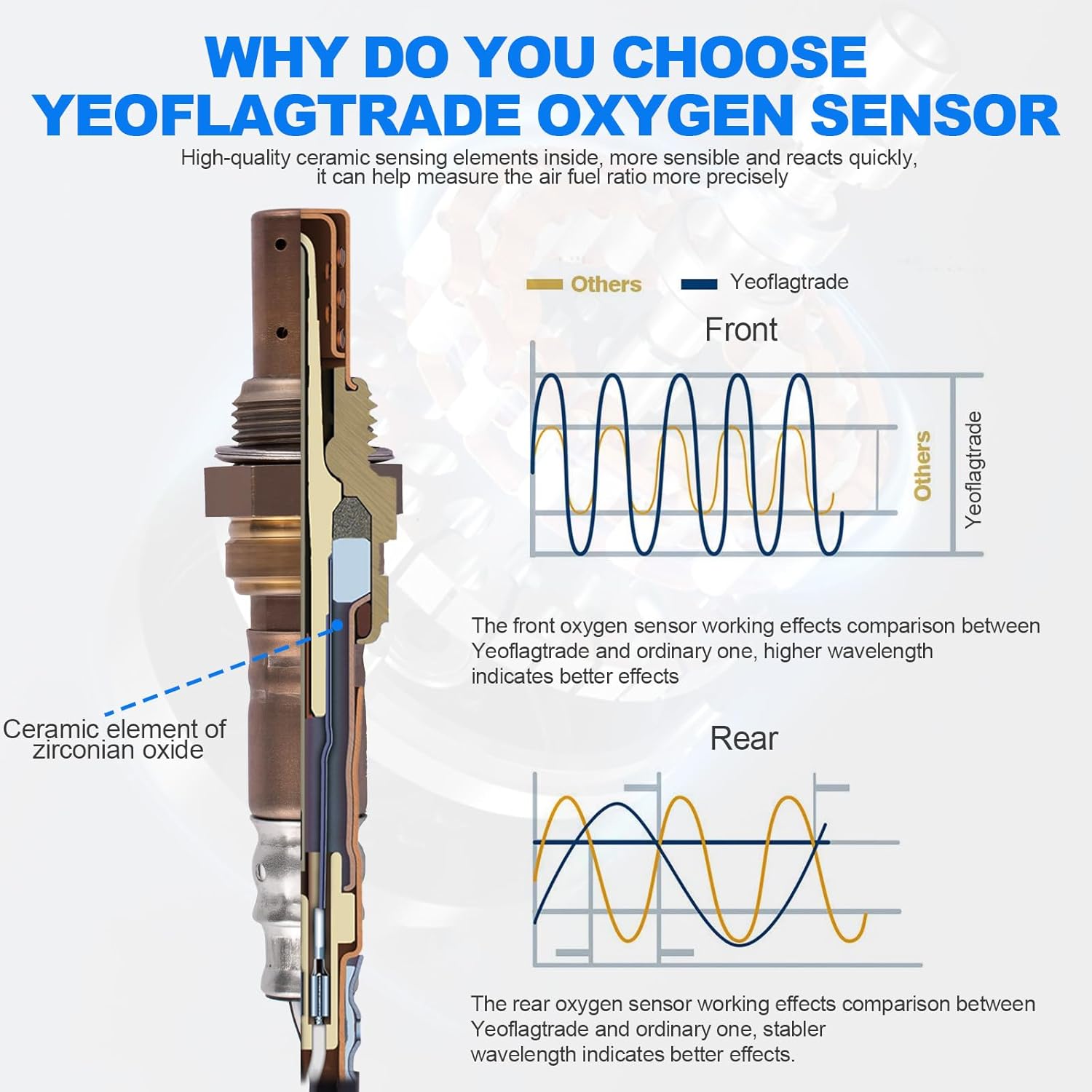 WHY DO YOU CHOOSE YEOFLAGTRADE OXYGEN SENSOR

High-quality ceramic sensing elements inside, more sensible and reacts quickly, it can help measure the air fuel ratio more precisely

Others Yeoflagtrade

Front

Others

Yeoflagtrade

The front oxygen sensor working effects comparison between Yeoflagtrade and ordinary one, higher wavelength indicates better effects

Ceramic element of zirconian oxide

Rear

The rear oxygen sensor working effects comparison between Yeoflagtrade and ordinary one, stabler wavelength indicates better effects.