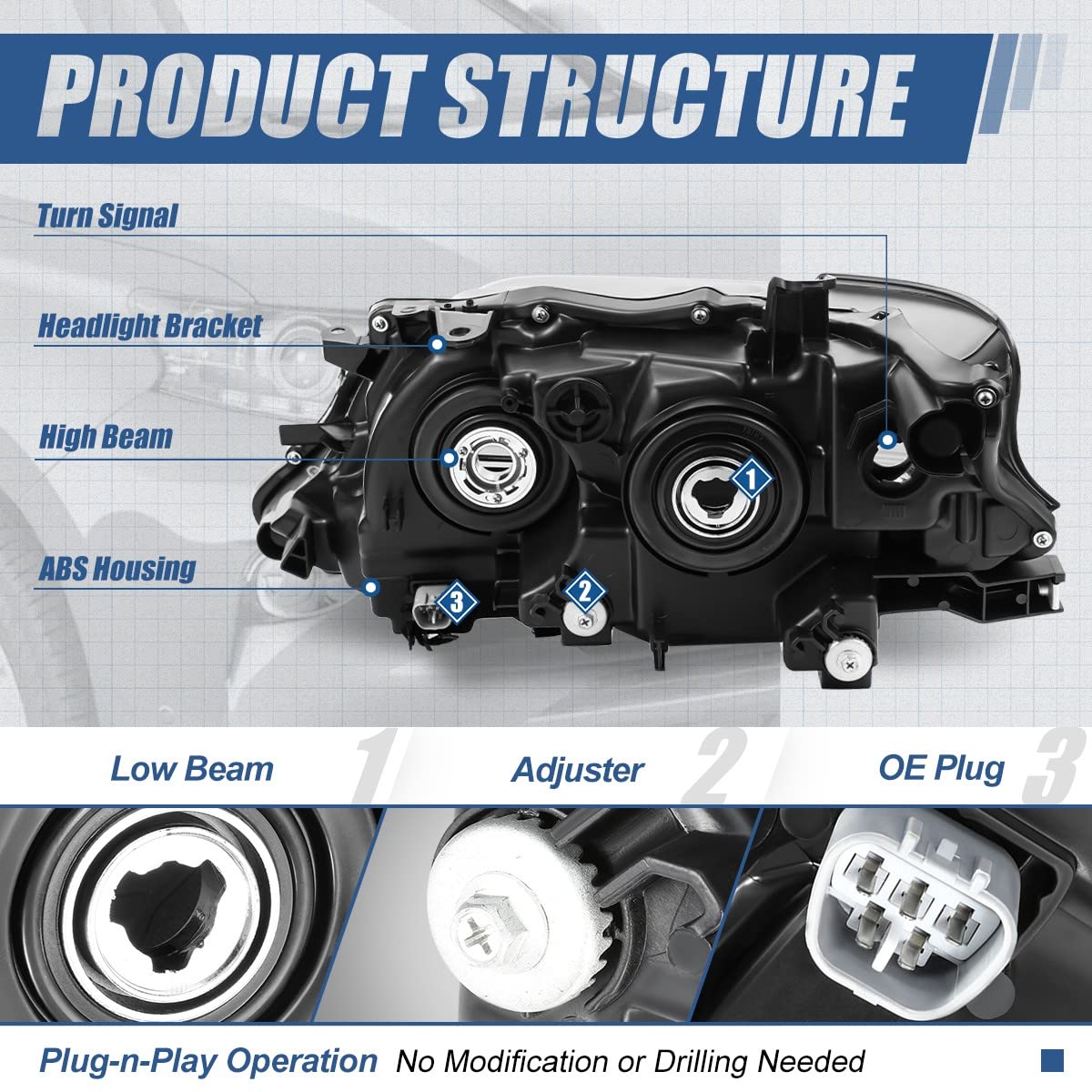 PRODUCT STRUCTURE

Turn Signal

Headlight Bracket

High Beam

ABS Housing

1

2

3

Low Beam 1

Adjuster 2

OE Plug 3

Plug-n-Play Operation No Modification or Drilling Needed