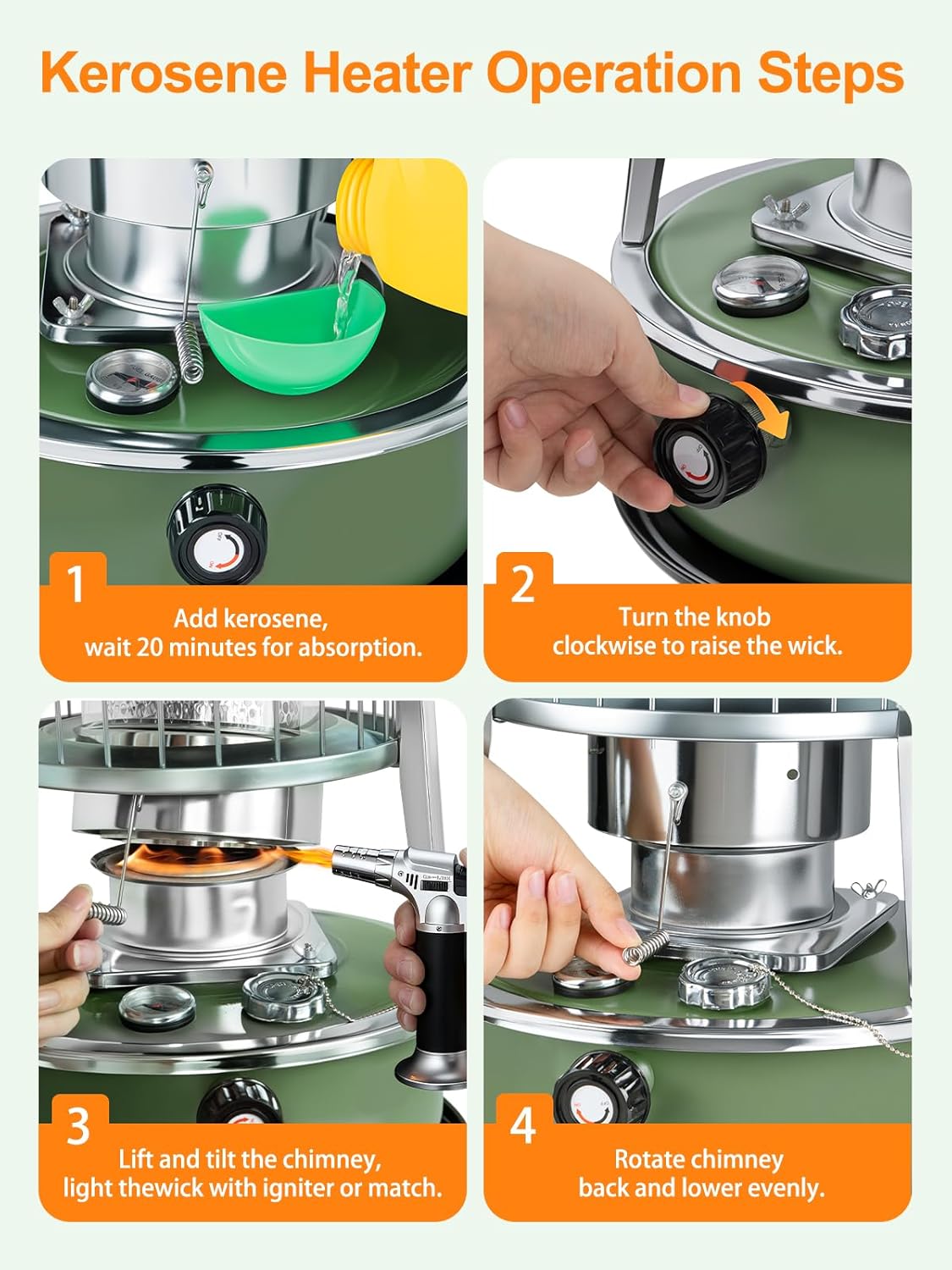 Kerosene Heater Operation Steps

1
Add kerosene, wait 20 minutes for absorption.

2
Turn the knob clockwise to raise the wick.

3
Lift and tilt the chimney, light thewick with igniter or match.

4
Rotate chimney back and lower evenly.