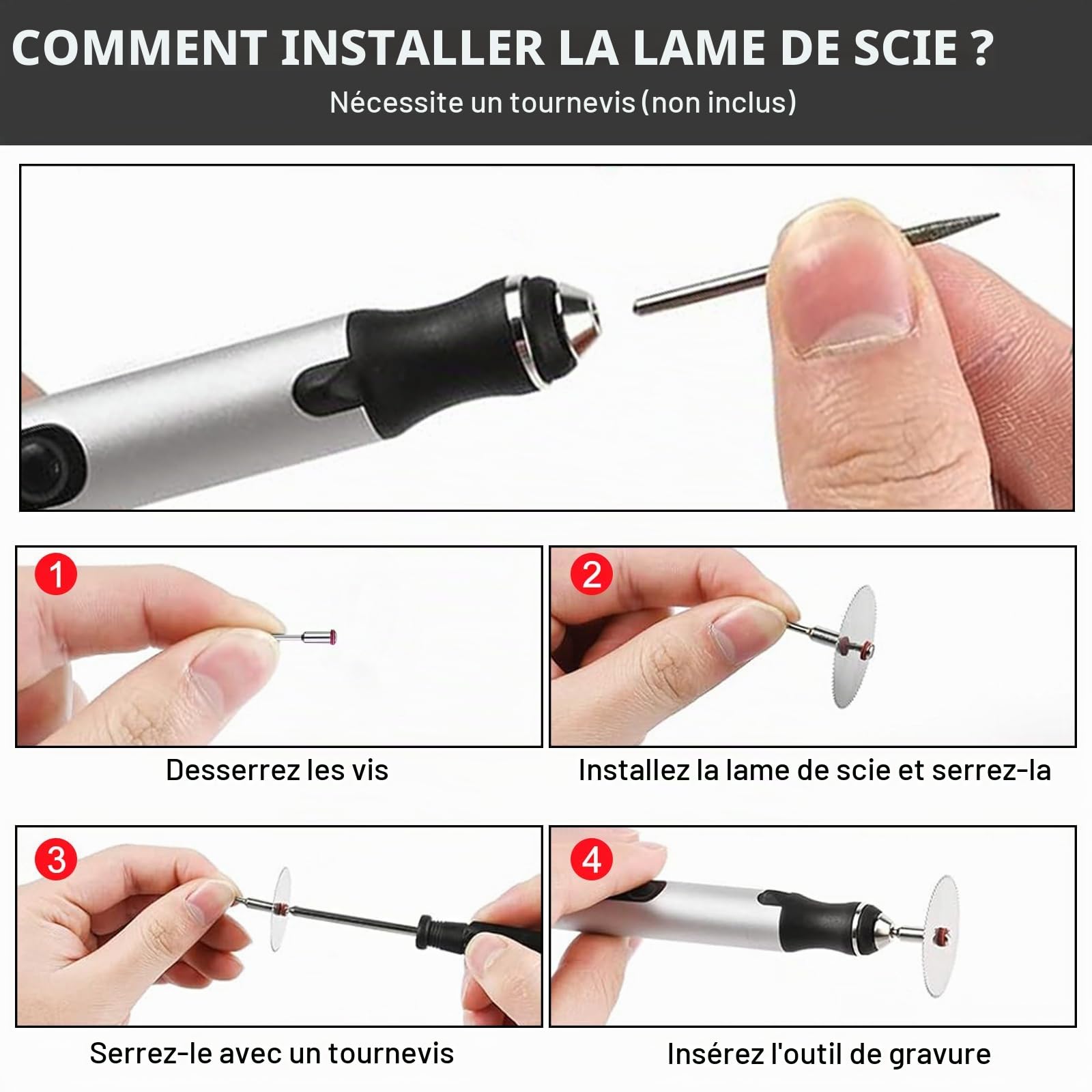 COMMENT INSTALLER LA LAME DE SCIE ?

Nécessite un tournevis (non inclus)

1

Desserrez les vis

2

Installez la lame de scie et serrez-la

3

Serrez-le avec un tournevis

4

Insérez l'outil de gravure