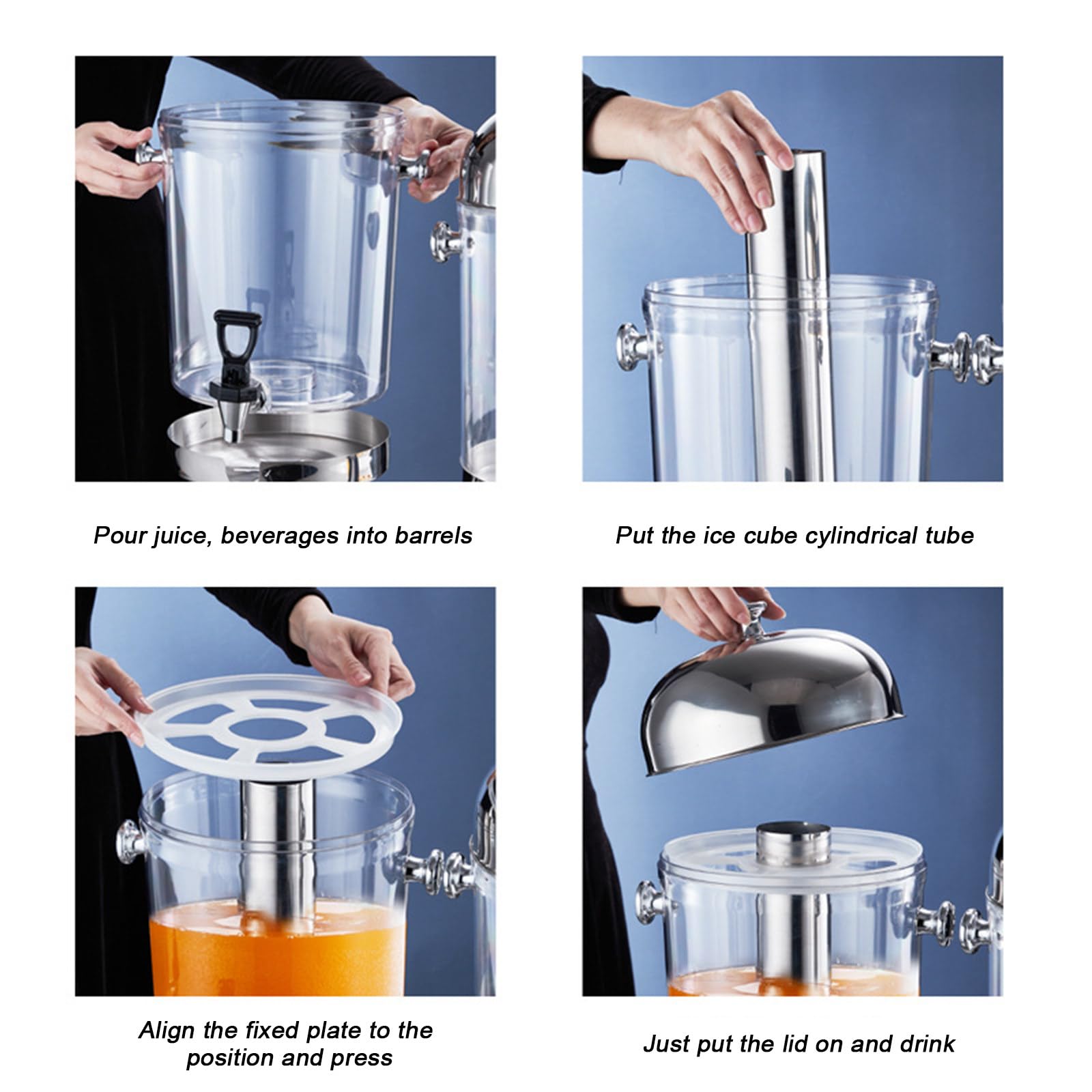 Pour juice, beverages into barrels

Put the ice cube cylindrical tube

Align the fixed plate to the position and press

Just put the lid on and drink