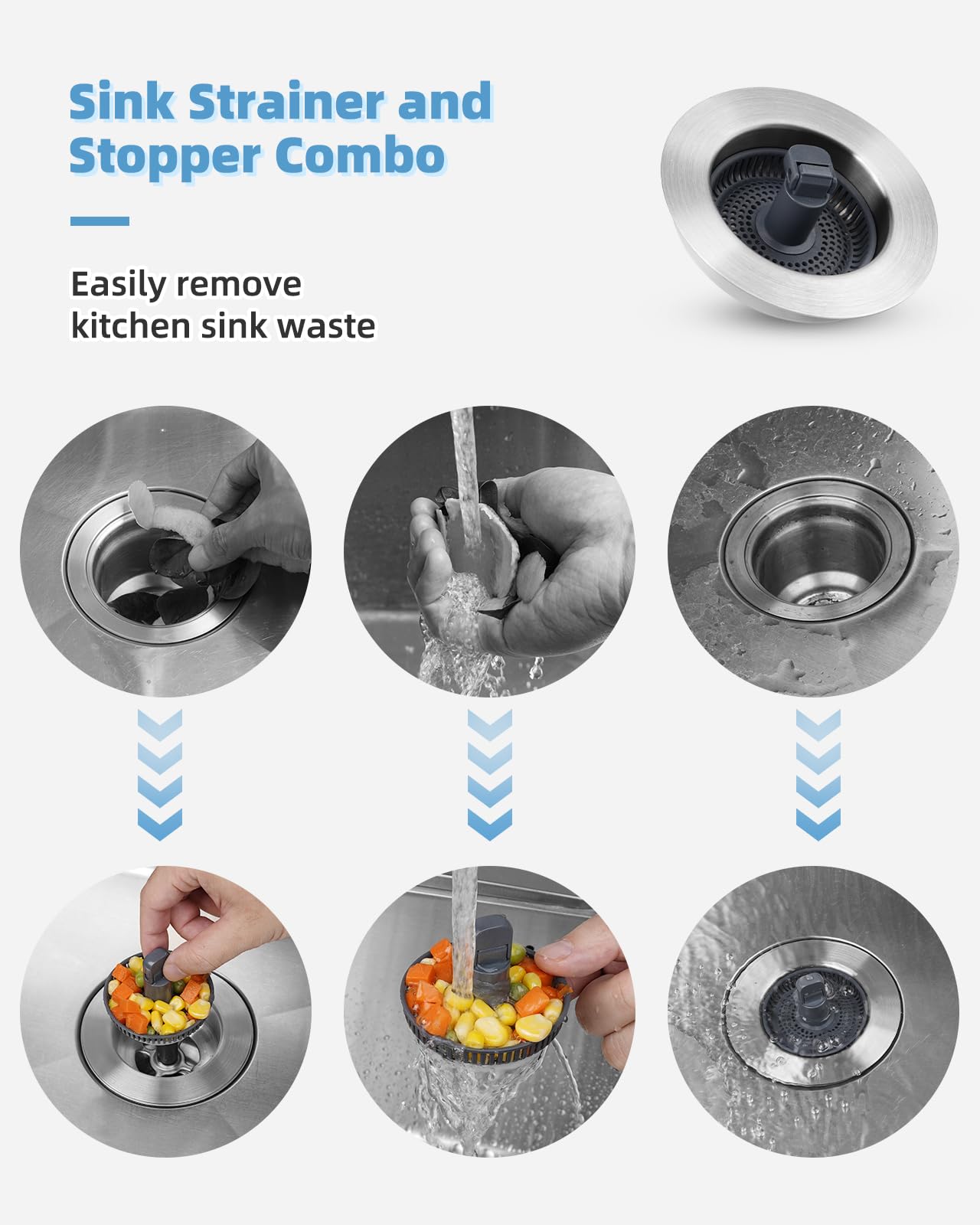 Sink Strainer and Stopper Combo

Easily remove kitchen sink waste