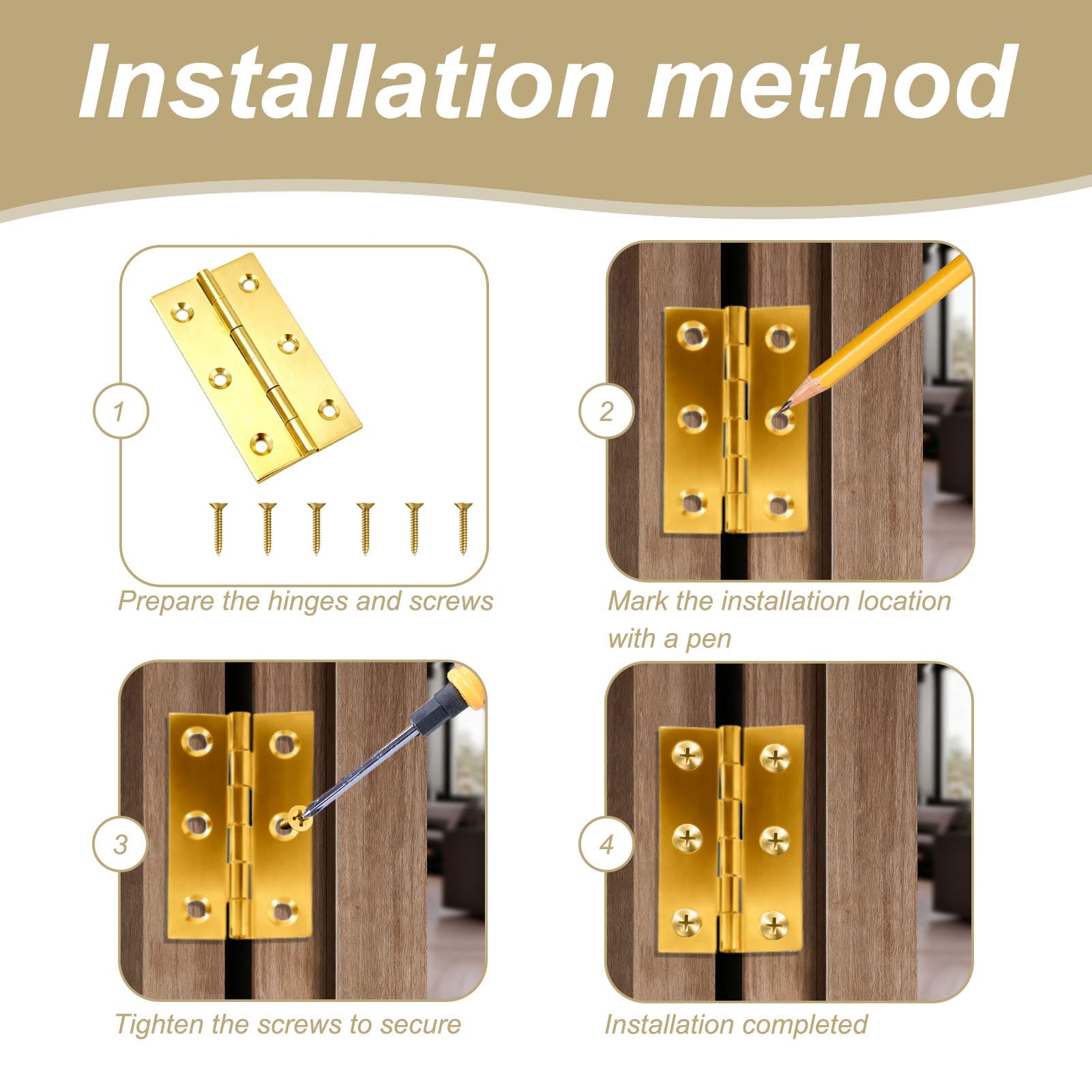 Installation method

1

Prepare the hinges and screws

2

Mark the installation location with a pen

3

Tighten the screws to secure

4

Installation completed