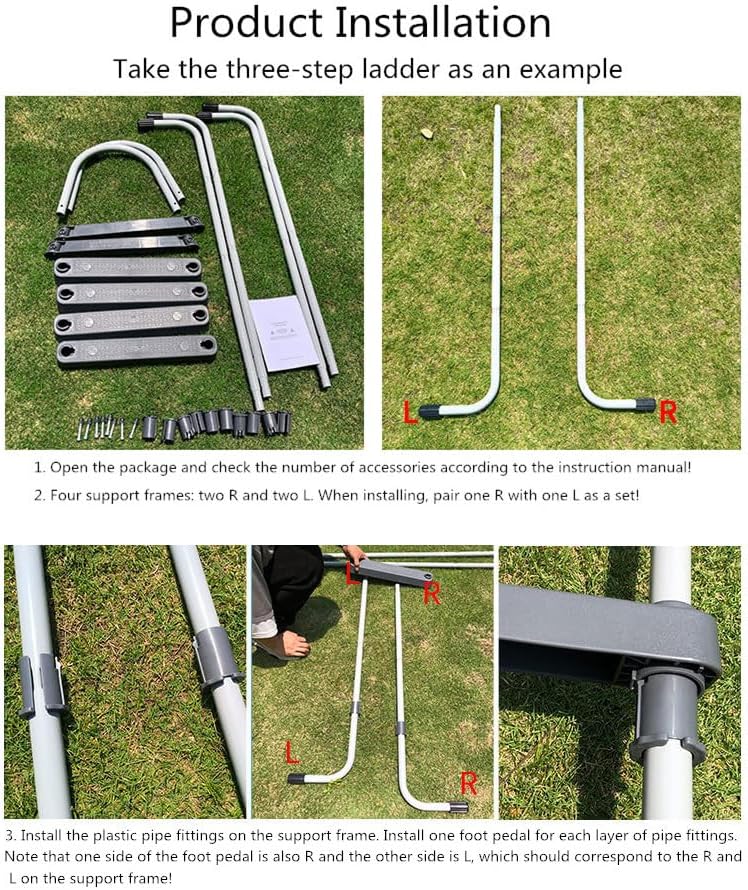 Product Installation

Take the three-step ladder as an example

L

R

1. Open the package and check the number of accessories according to the instruction manual!

2. Four support frames: two R and two L. When installing, pair one R with one L as a set!

L

R

L

R

3. Install the plastic pipe fittings on the support frame. Install one foot pedal for each layer of pipe fittings. Note that one side of the foot pedal is also R and the other side is L, which should correspond to the R and L on the support frame!