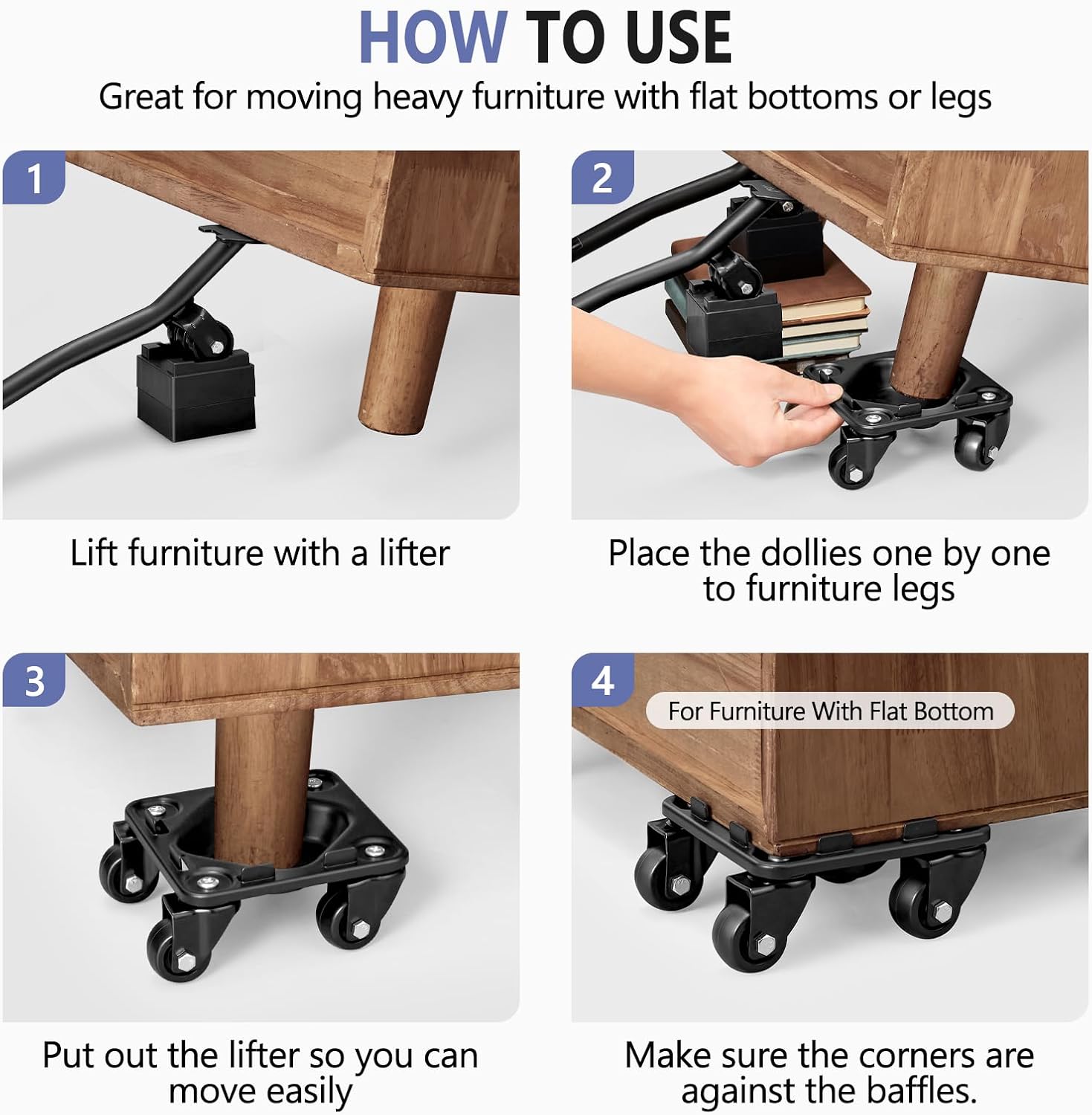 HOW TO USE
Great for moving heavy furniture with flat bottoms or legs

1
Lift furniture with a lifter

2
Place the dollies one by one to furniture legs

3
Put out the lifter so you can move easily

4
For Furniture With Flat Bottom
Make sure the corners are against the baffles.