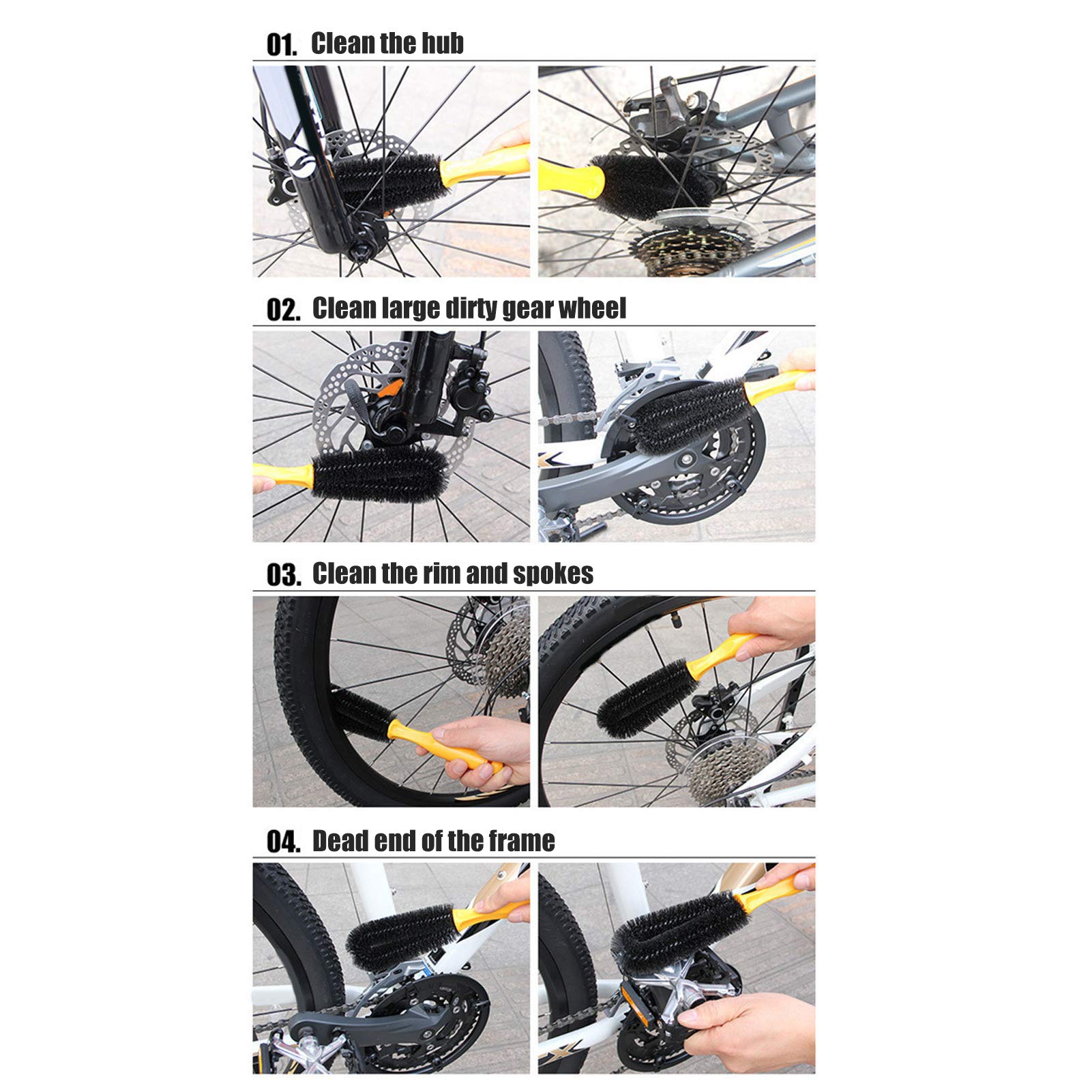 01. Clean the hub

02. Clean large dirty gear wheel

03. Clean the rim and spokes

04. Dead end of the frame