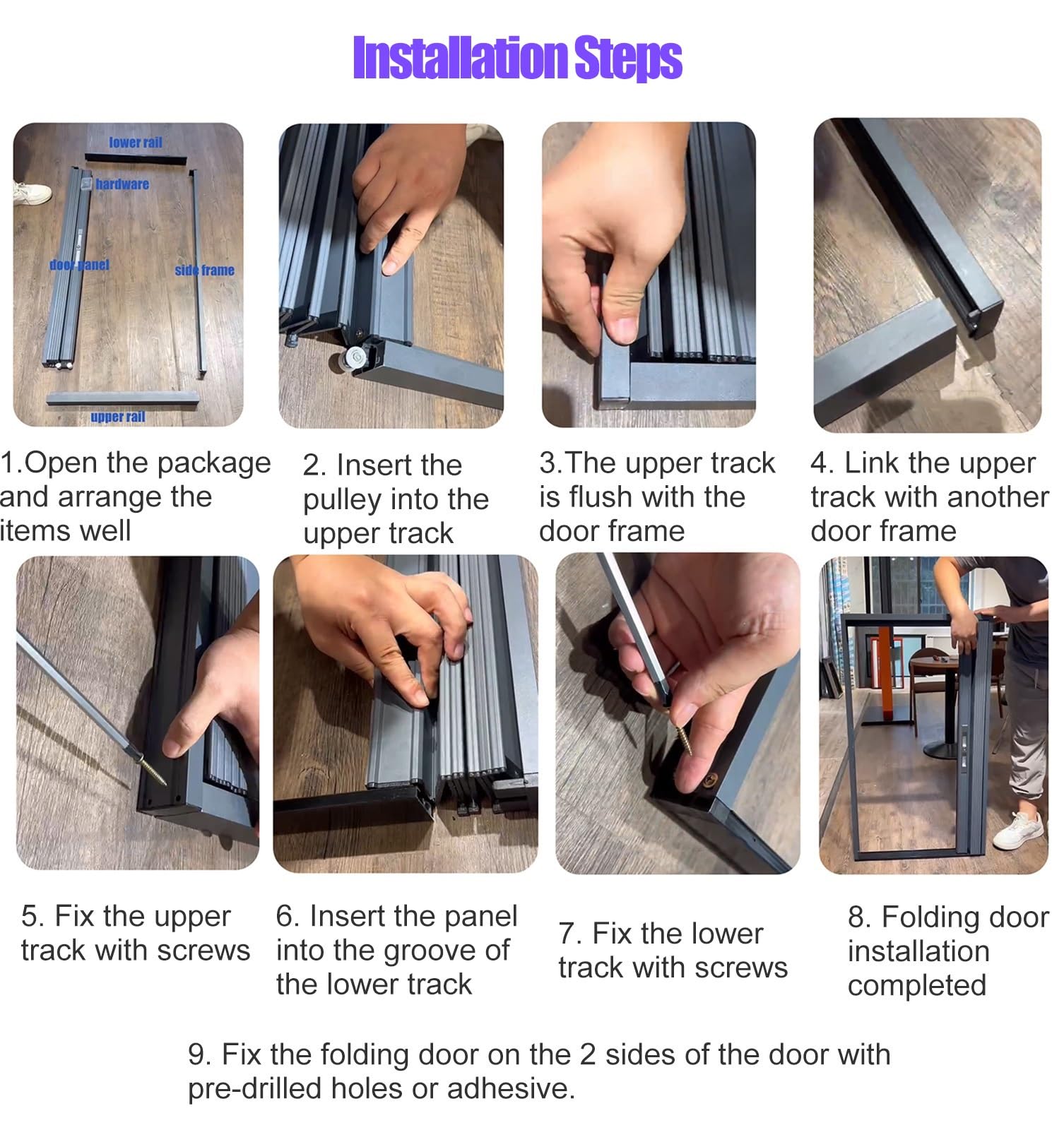 Installation Steps

lower rail
hardware
door panel
side frame
upper rail

1.Open the package and arrange the items well

2. Insert the pulley into the upper track

3.The upper track is flush with the door frame

4. Link the upper track with another door frame

5. Fix the upper track with screws

6. Insert the panel into the groove of the lower track

7. Fix the lower track with screws

8. Folding door installation completed

9. Fix the folding door on the 2 sides of the door with pre-drilled holes or adhesive.