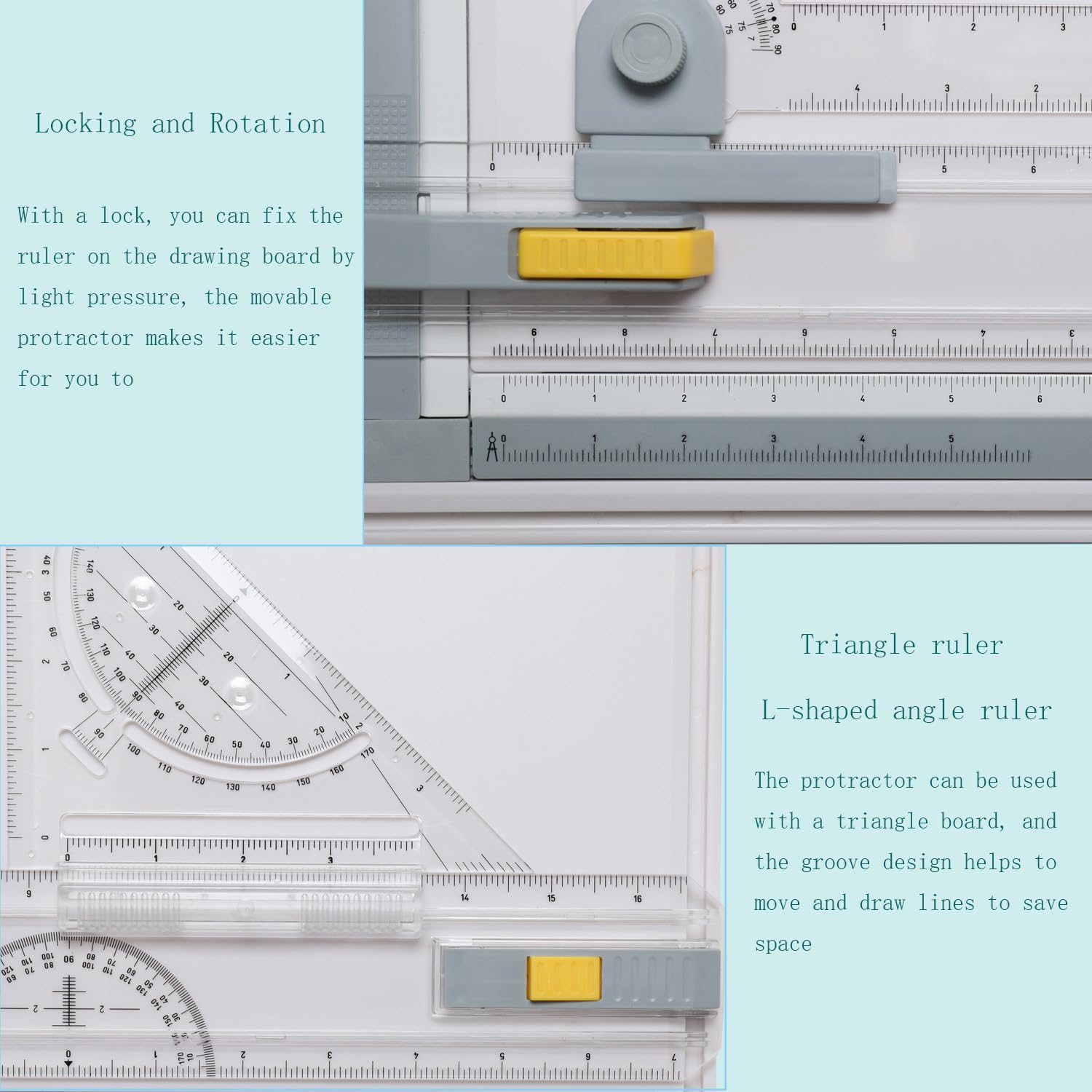 Locking and Rotation

With a lock, you can fix the ruler on the drawing board by light pressure, the movable protractor makes it easier for you to

Triangle ruler

L-shaped angle ruler

The protractor can be used with a triangle board, and the groove design helps to move and draw lines to save space