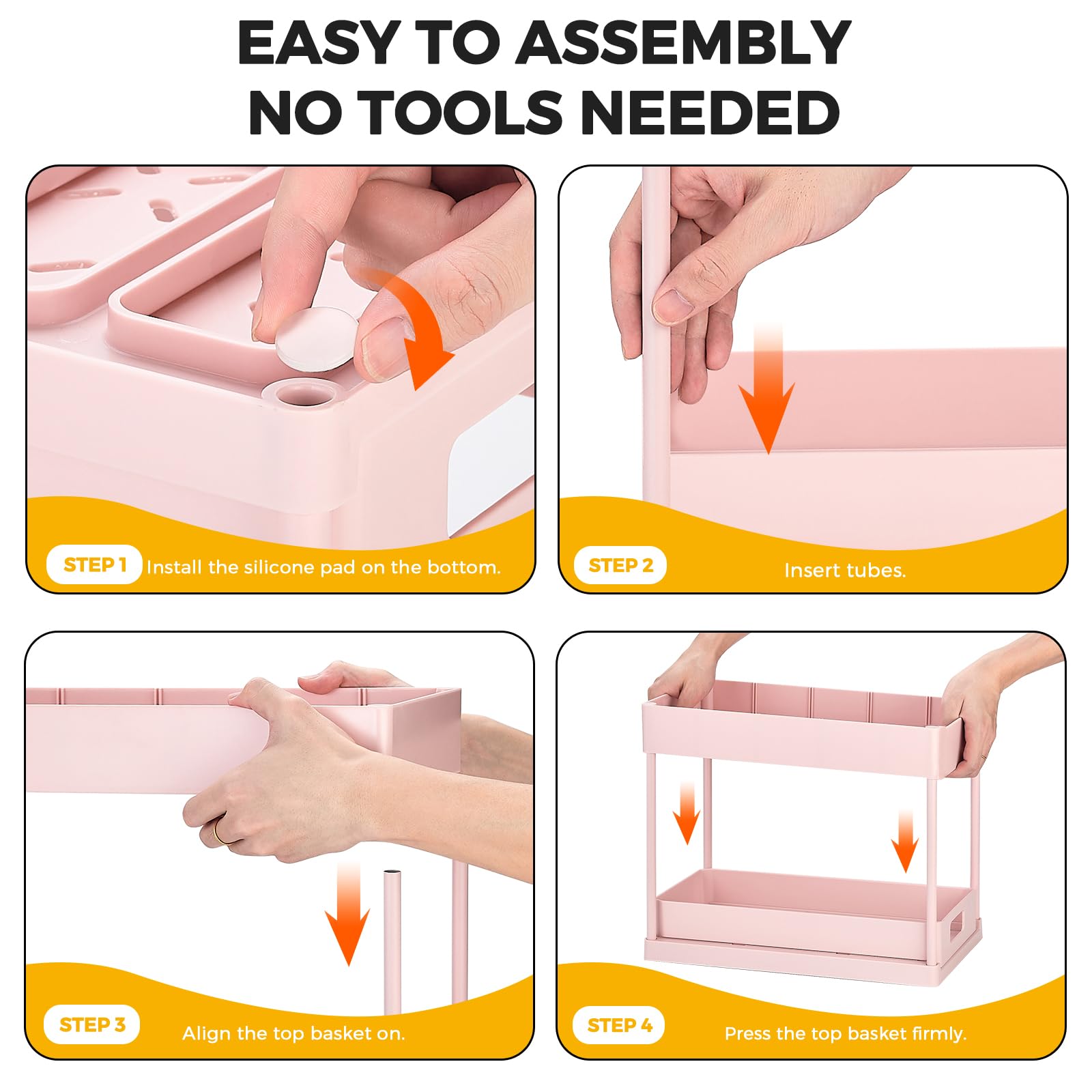 EASY TO ASSEMBLY
NO TOOLS NEEDED

STEP 1 Install the silicone pad on the bottom.

STEP 2 Insert tubes.

STEP 3 Align the top basket on.

STEP 4 Press the top basket firmly.