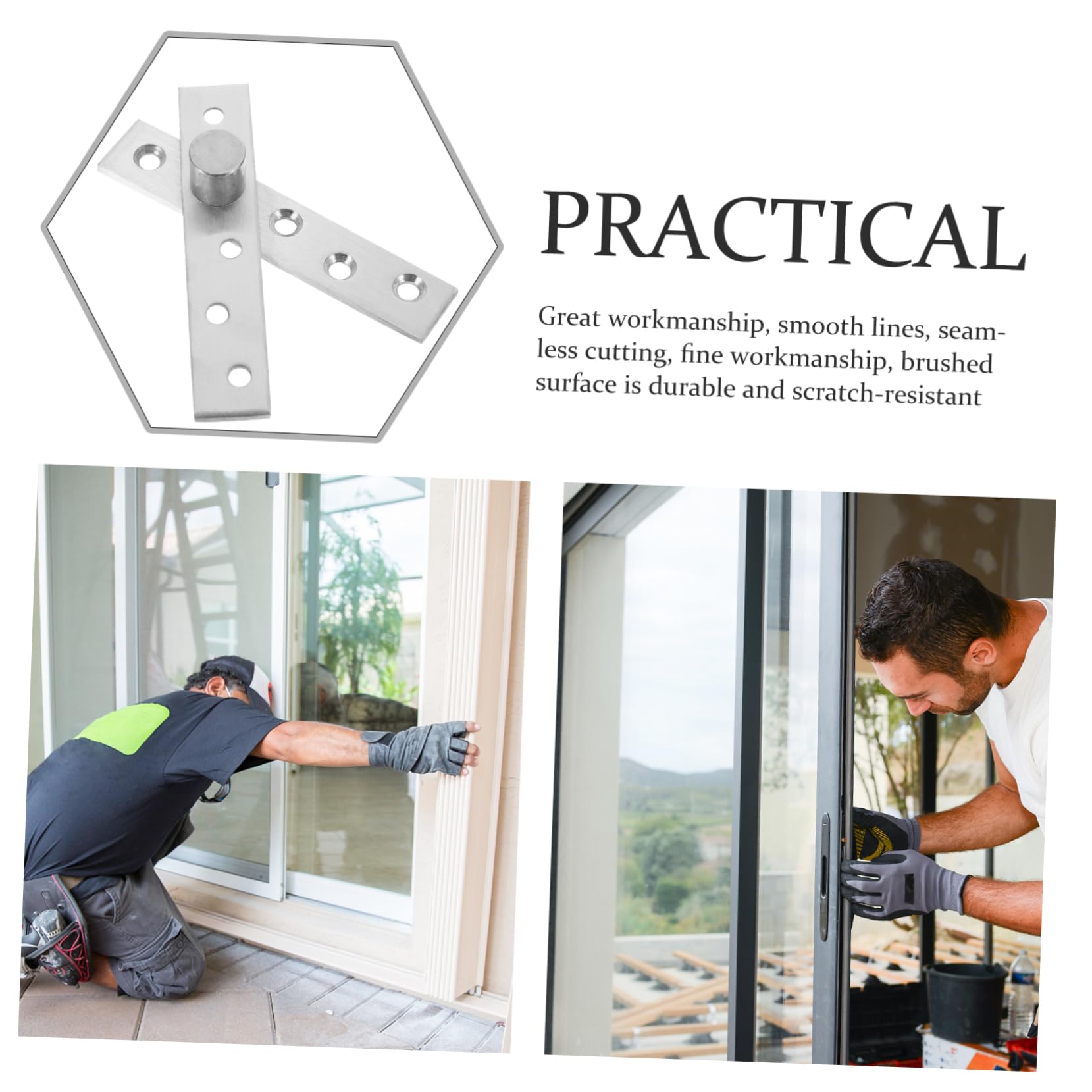 PRACTICAL

Great workmanship, smooth lines, seamless cutting, fine workmanship, brushed surface is durable and scratch-resistant