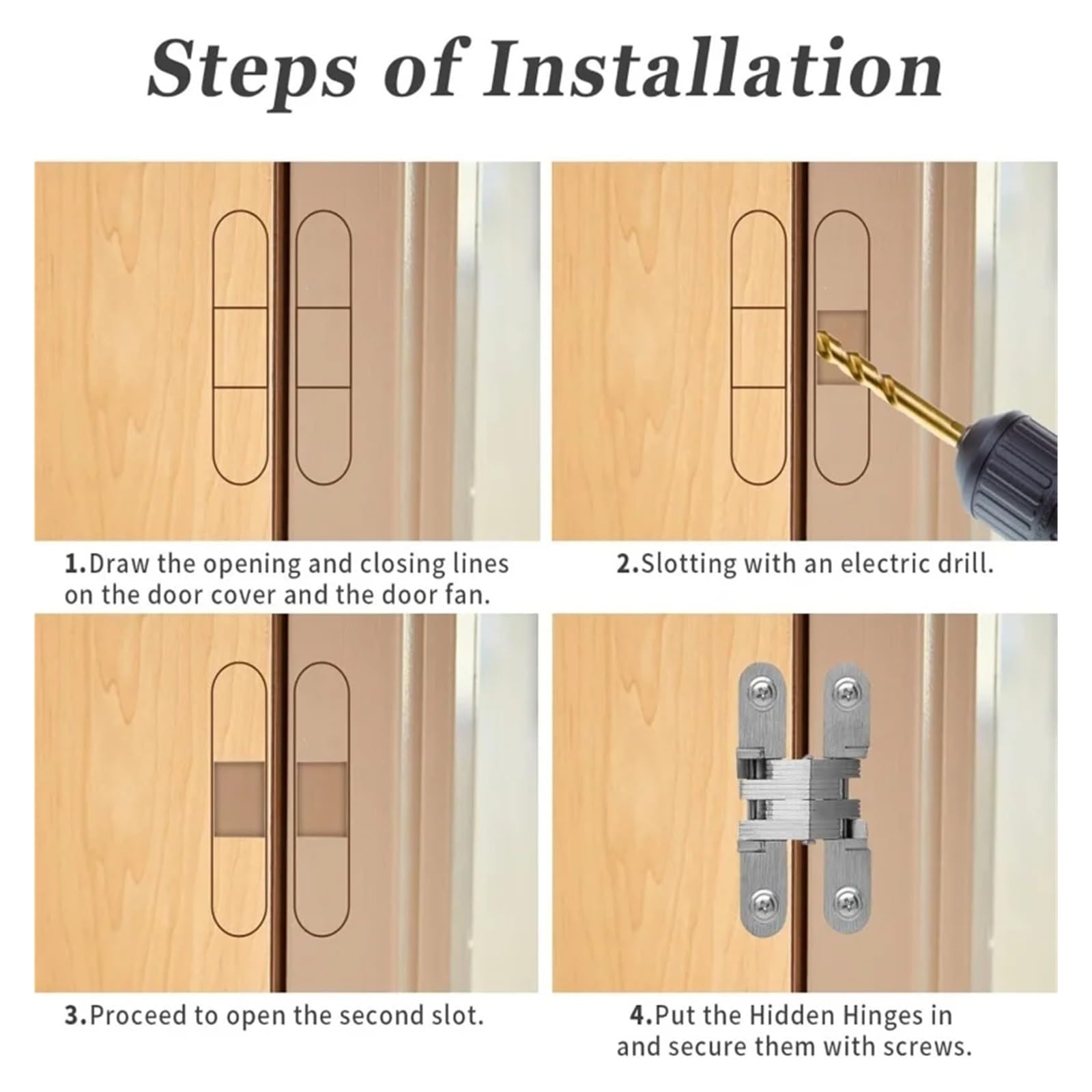 Steps of Installation

1.Draw the opening and closing lines on the door cover and the door fan.

2.Slotting with an electric drill.

3.Proceed to open the second slot.

4.Put the Hidden Hinges in and secure them with screws.