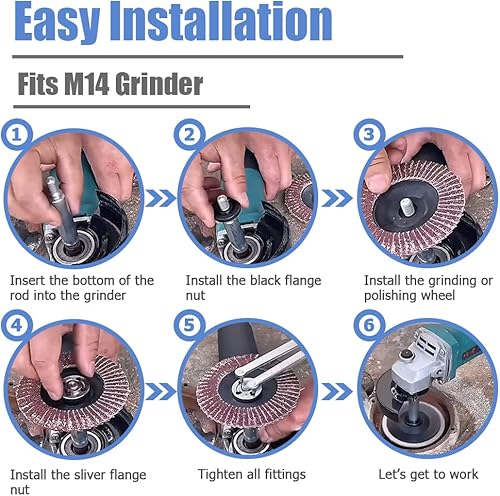 Easy Installation

Fits M14 Grinder

1
Insert the bottom of the rod into the grinder

2
Install the black flange nut

3
Install the grinding or polishing wheel

4
Install the sliver flange nut

5
Tighten all fittings

6
Let's get to work