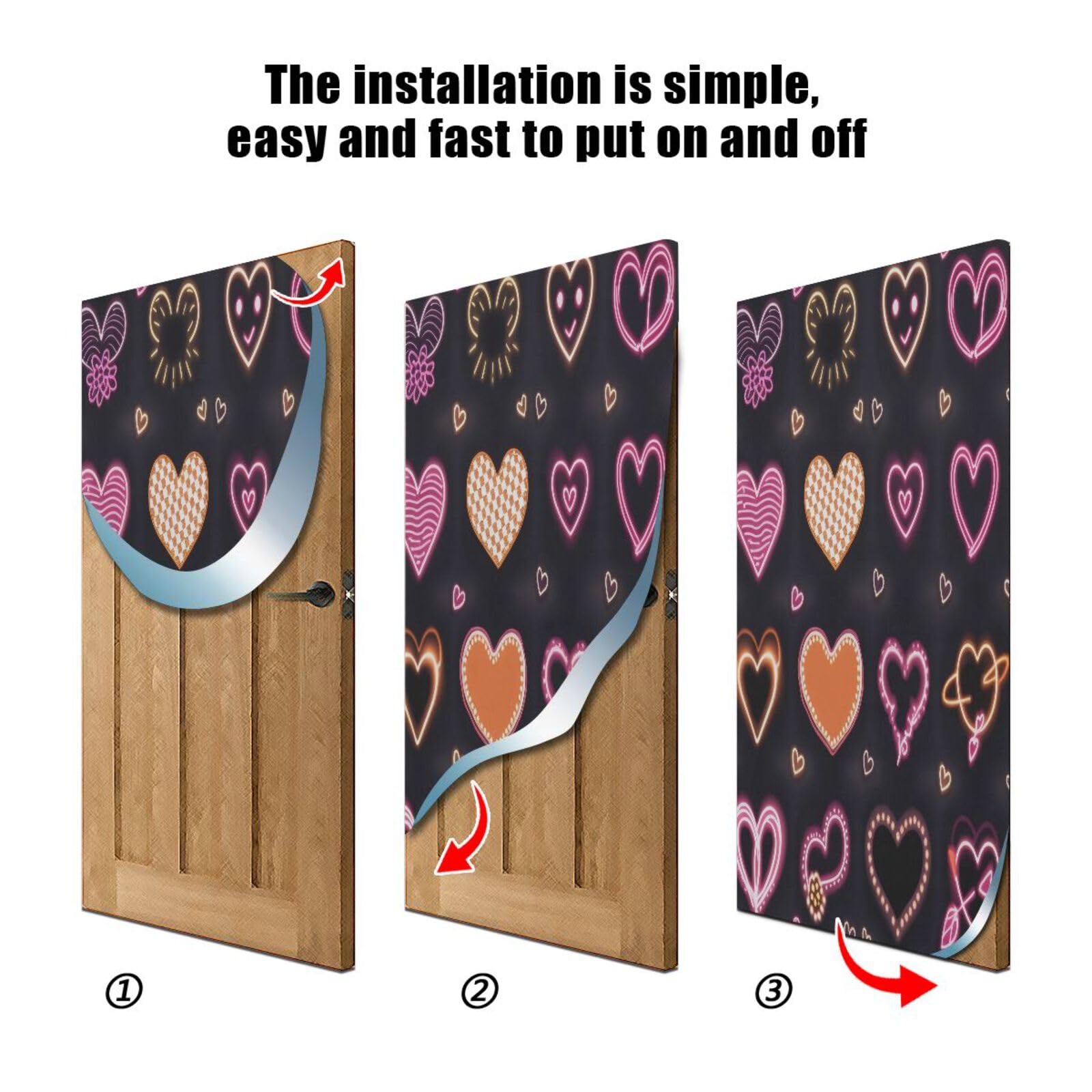 The installation is simple, easy and fast to put on and off

①

②

③