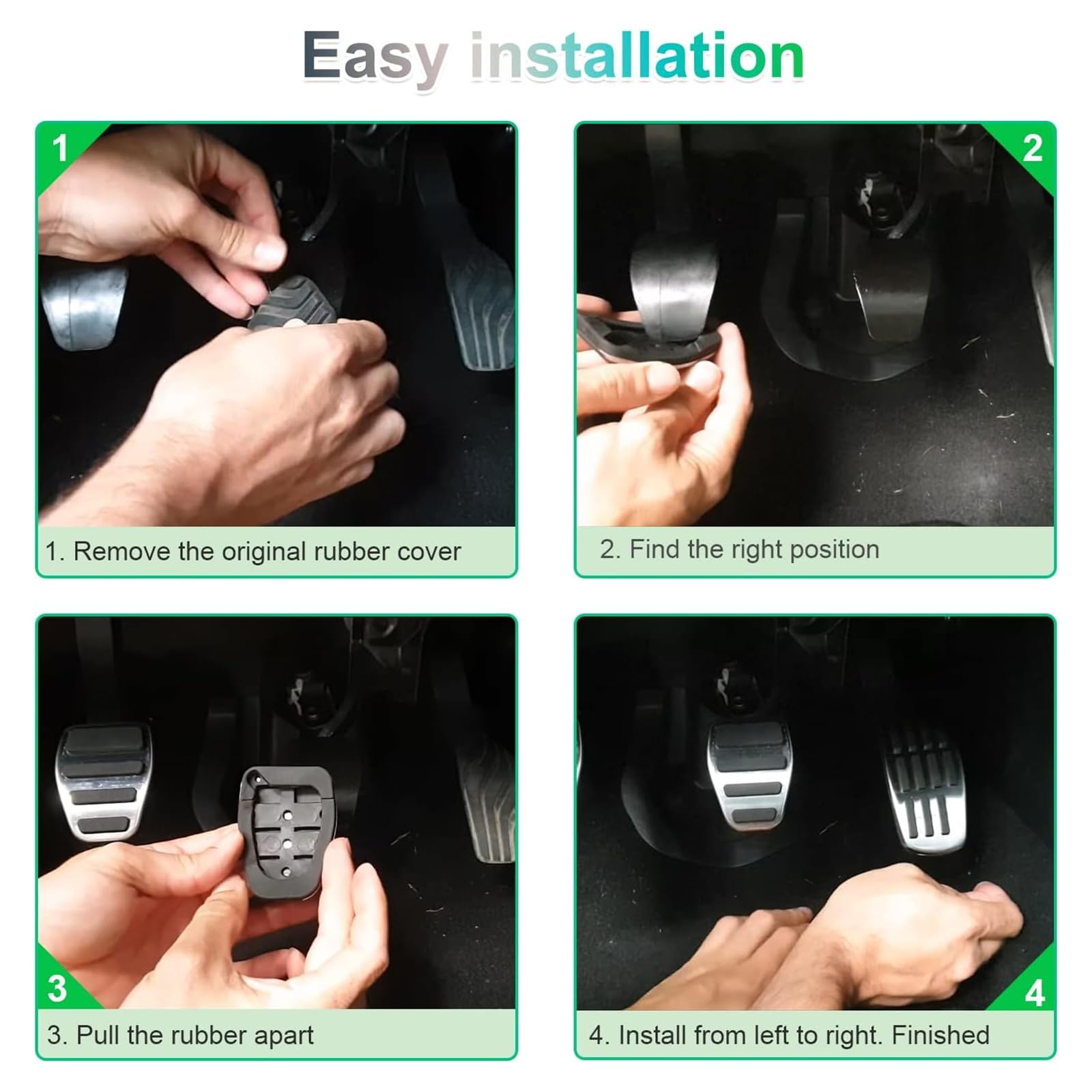 Easy installation

1

1. Remove the original rubber cover

2

2. Find the right position

3

3. Pull the rubber apart

4

4. Install from left to right. Finished