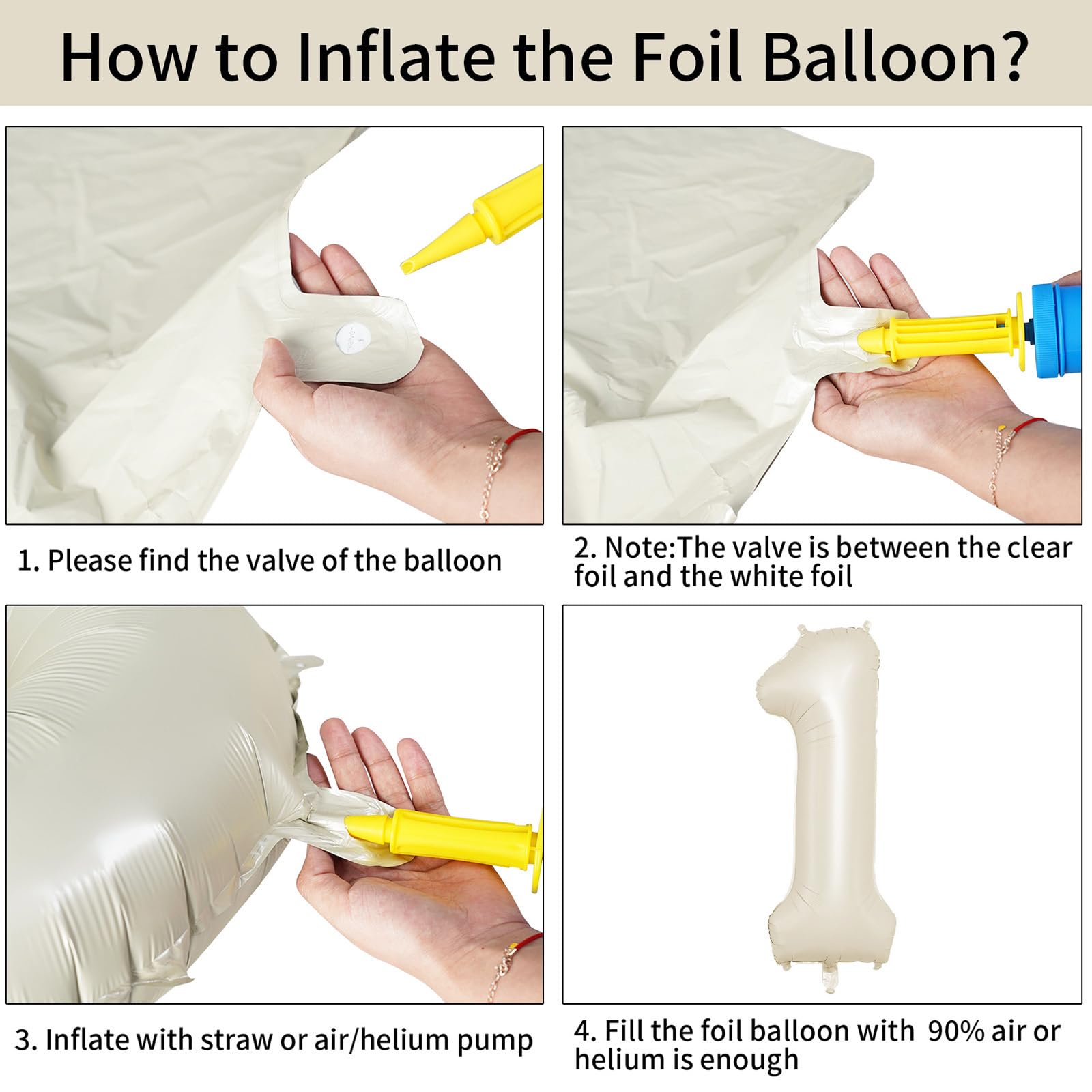 How to Inflate the Foil Balloon?

1. Please find the valve of the balloon

2. Note:The valve is between the clear foil and the white foil

3. Inflate with straw or air/helium pump

4. Fill the foil balloon with 90% air or helium is enough