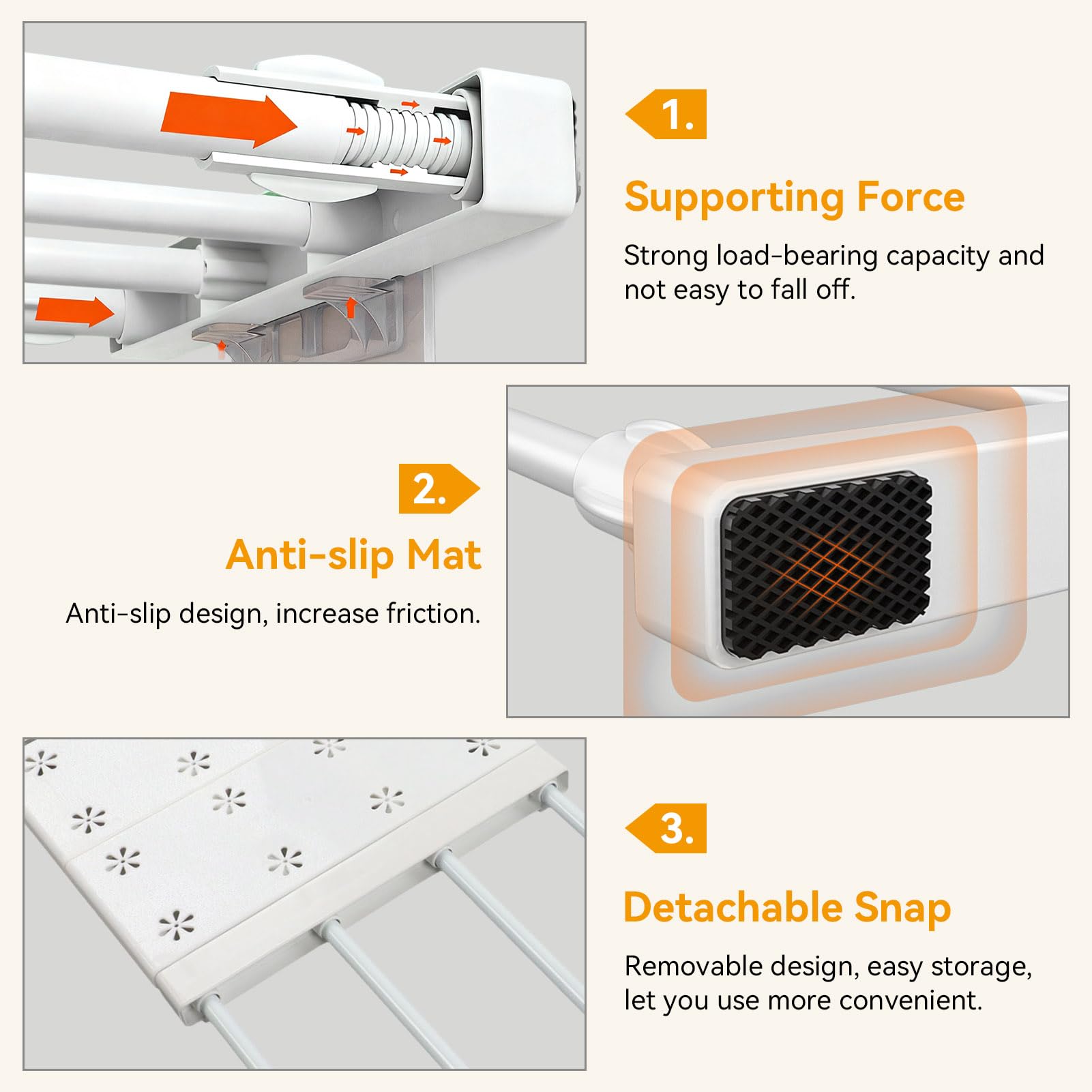 1.

Supporting Force

Strong load-bearing capacity and not easy to fall off.

2.

Anti-slip Mat

Anti-slip design, increase friction.

3.

Detachable Snap

Removable design, easy storage, let you use more convenient.