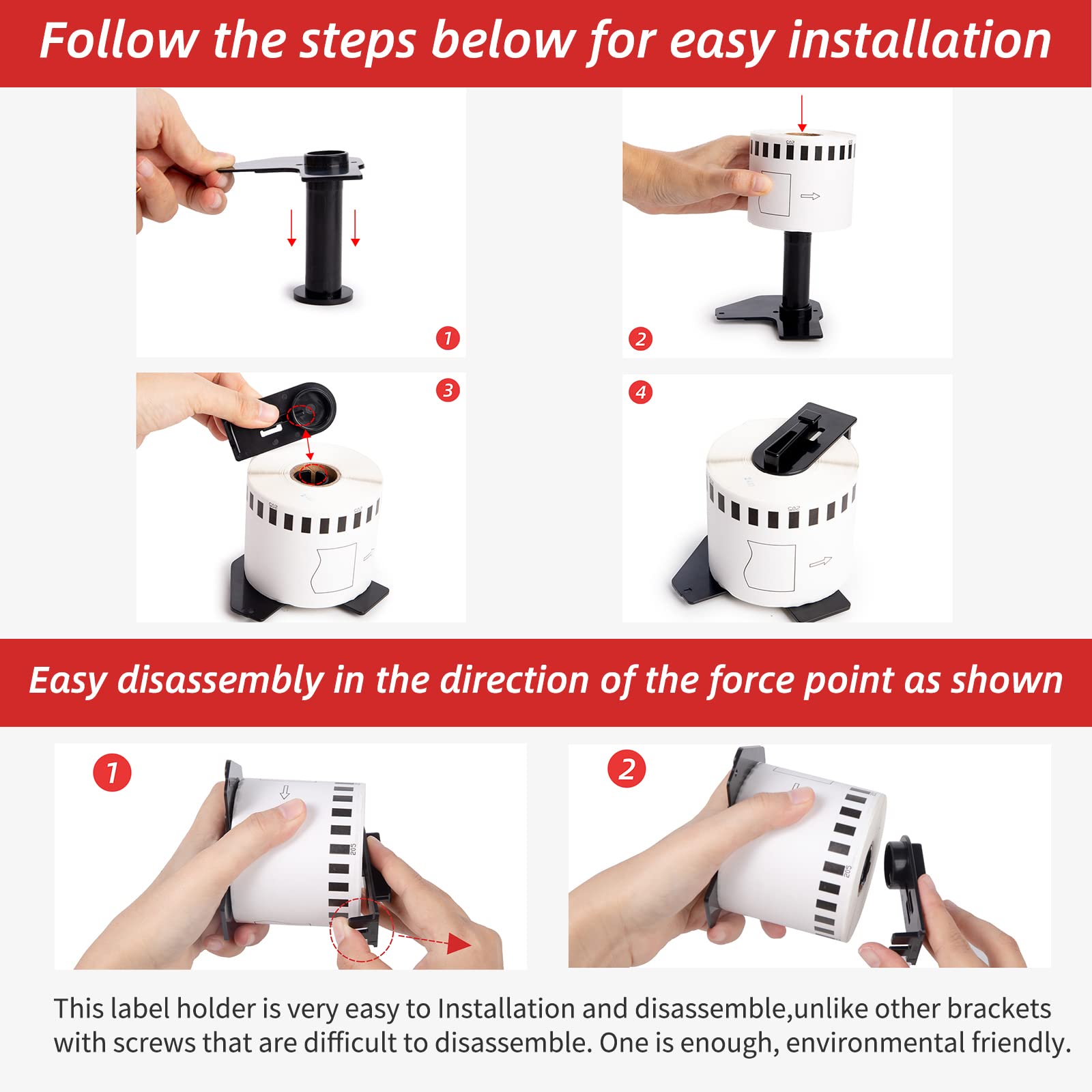 Follow the steps below for easy installation

1

2

3

4

Easy disassembly in the direction of the force point as shown

1

2

This label holder is very easy to Installation and disassemble,unlike other brackets with screws that are difficult to disassemble. One is enough, environmental friendly.